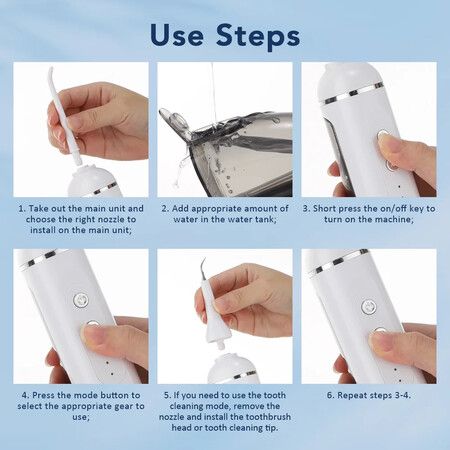 Use Steps

1. Take out the main unit and choose the right nozzle to install on the main unit;

2. Add appropriate amount of water in the water tank;

3. Short press the on/off key to turn on the machine;

4. Press the mode button to select the appropriate gear to use;

5. If you need to use the tooth cleaning mode, remove the nozzle and install the toothbrush head or tooth cleaning tip.

6. Repeat steps 3-4.