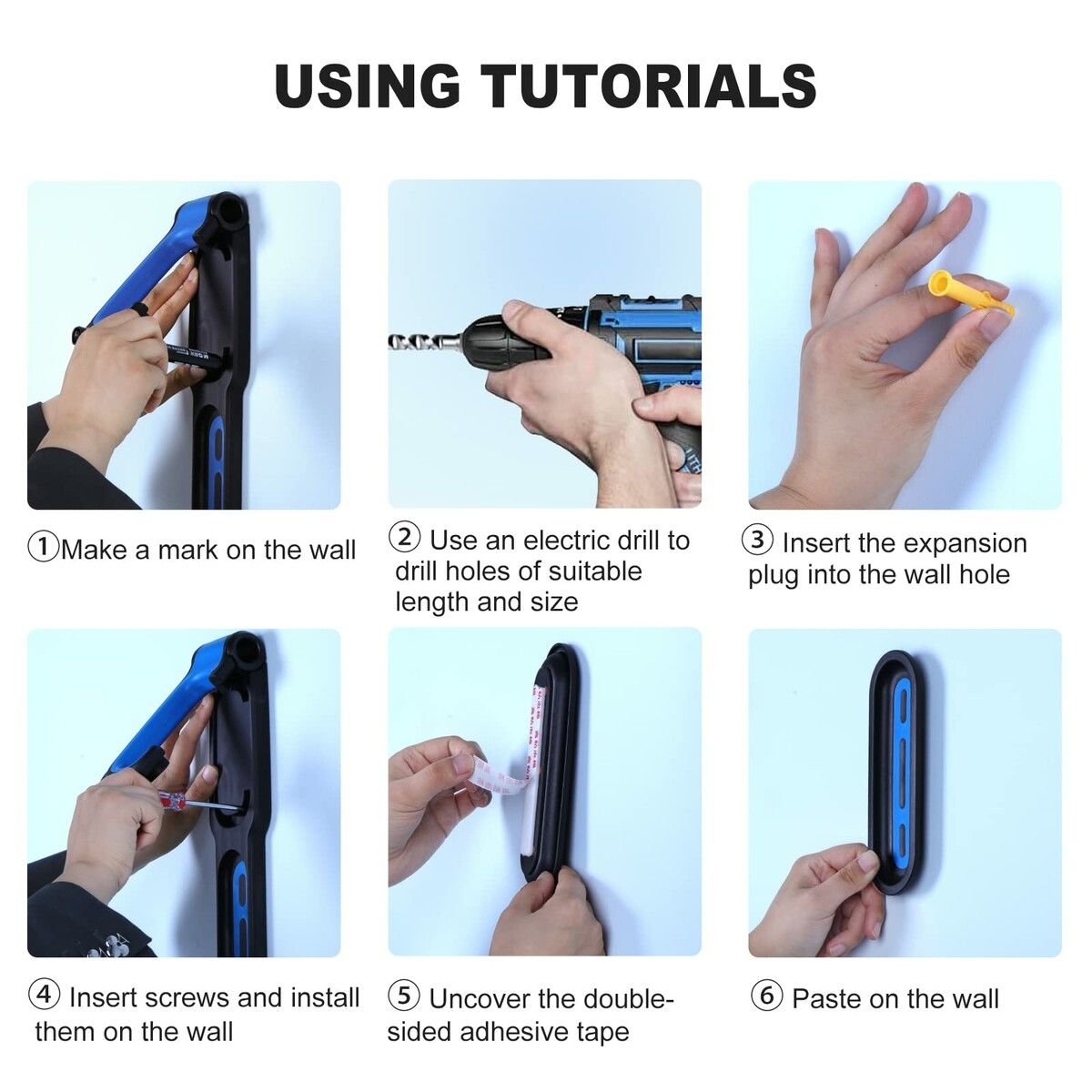 USING TUTORIALS

①Make a mark on the wall

② Use an electric drill to drill holes of suitable length and size

③ Insert the expansion plug into the wall hole

④ Insert screws and install them on the wall

⑤ Uncover the double-sided adhesive tape

⑥ Paste on the wall