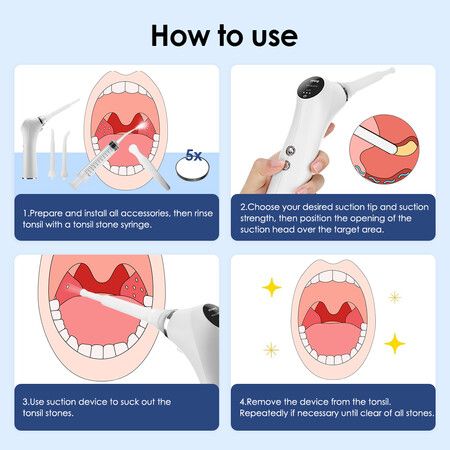 How to use

5x

1.Prepare and install all accessories, then rinse tonsil with a tonsil stone syringe.

2.Choose your desired suction tip and suction strength, then position the opening of the suction head over the target area.

3.Use suction device to suck out the tonsil stones.

4.Remove the device from the tonsil. Repeatedly if necessary until clear of all stones.