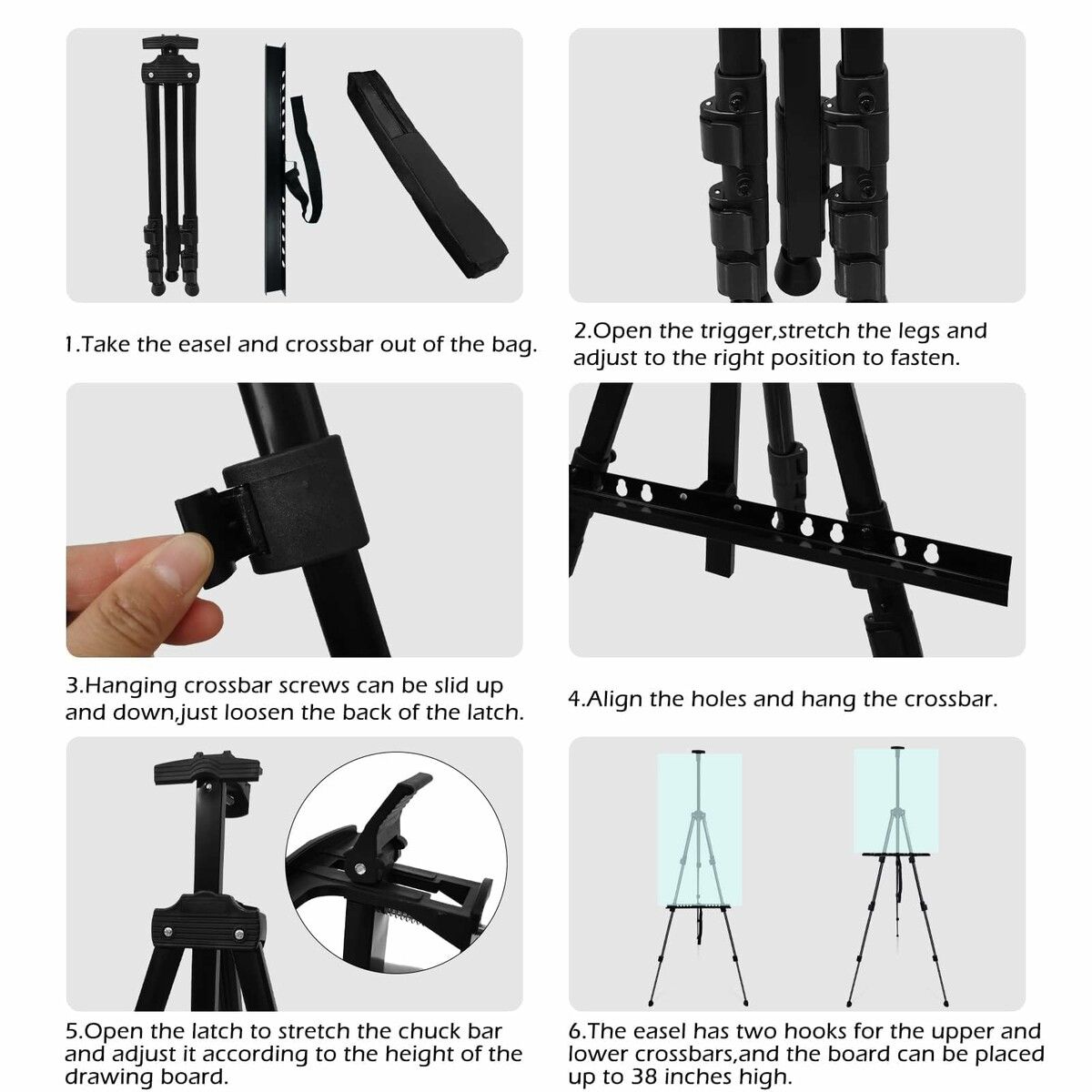 1.Take the easel and crossbar out of the bag.

2.Open the trigger,stretch the legs and adjust to the right position to fasten.

3.Hanging crossbar screws can be slid up and down,just loosen the back of the latch.

4.Align the holes and hang the crossbar.

5.Open the latch to stretch the chuck bar and adjust it according to the height of the drawing board.

6.The easel has two hooks for the upper and lower crossbars,and the board can be placed up to 38 inches high.