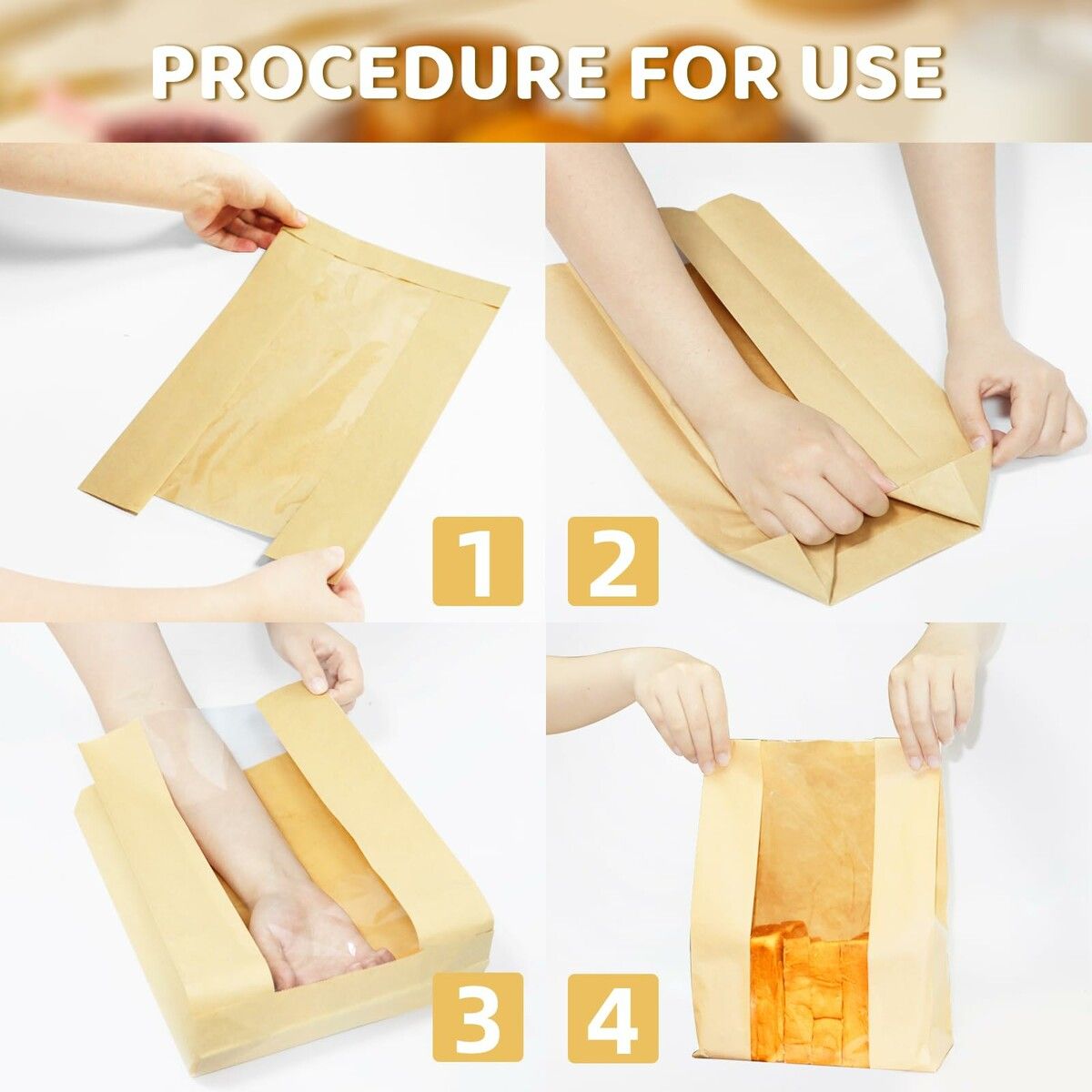 PROCEDURE FOR USE

1

2

3

4