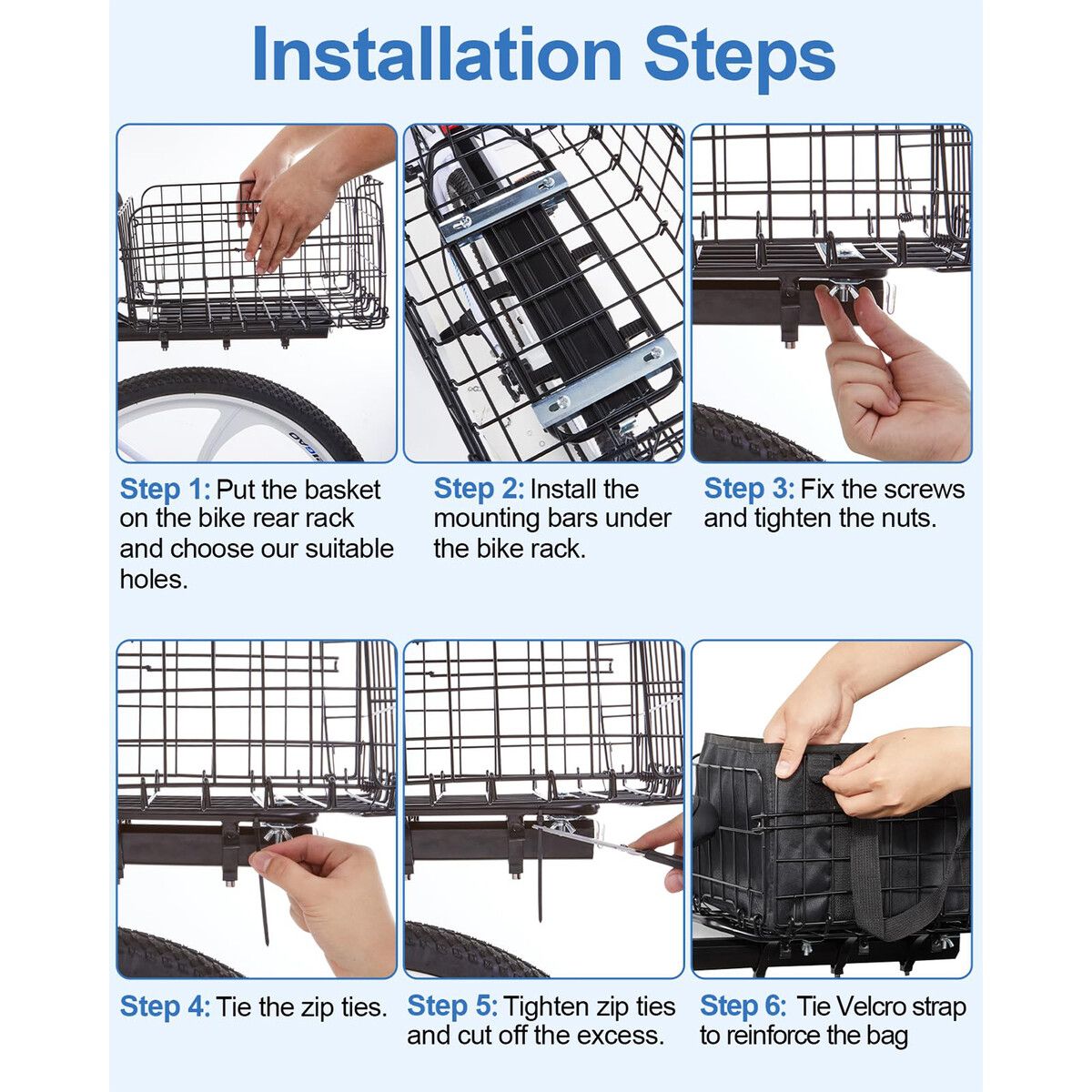 Installation Steps

Step 1: Put the basket on the bike rear rack and choose our suitable holes.

Step 2: Install the mounting bars under the bike rack.

Step 3: Fix the screws and tighten the nuts.

Step 4: Tie the zip ties.

Step 5: Tighten zip ties and cut off the excess.

Step 6: Tie Velcro strap to reinforce the bag