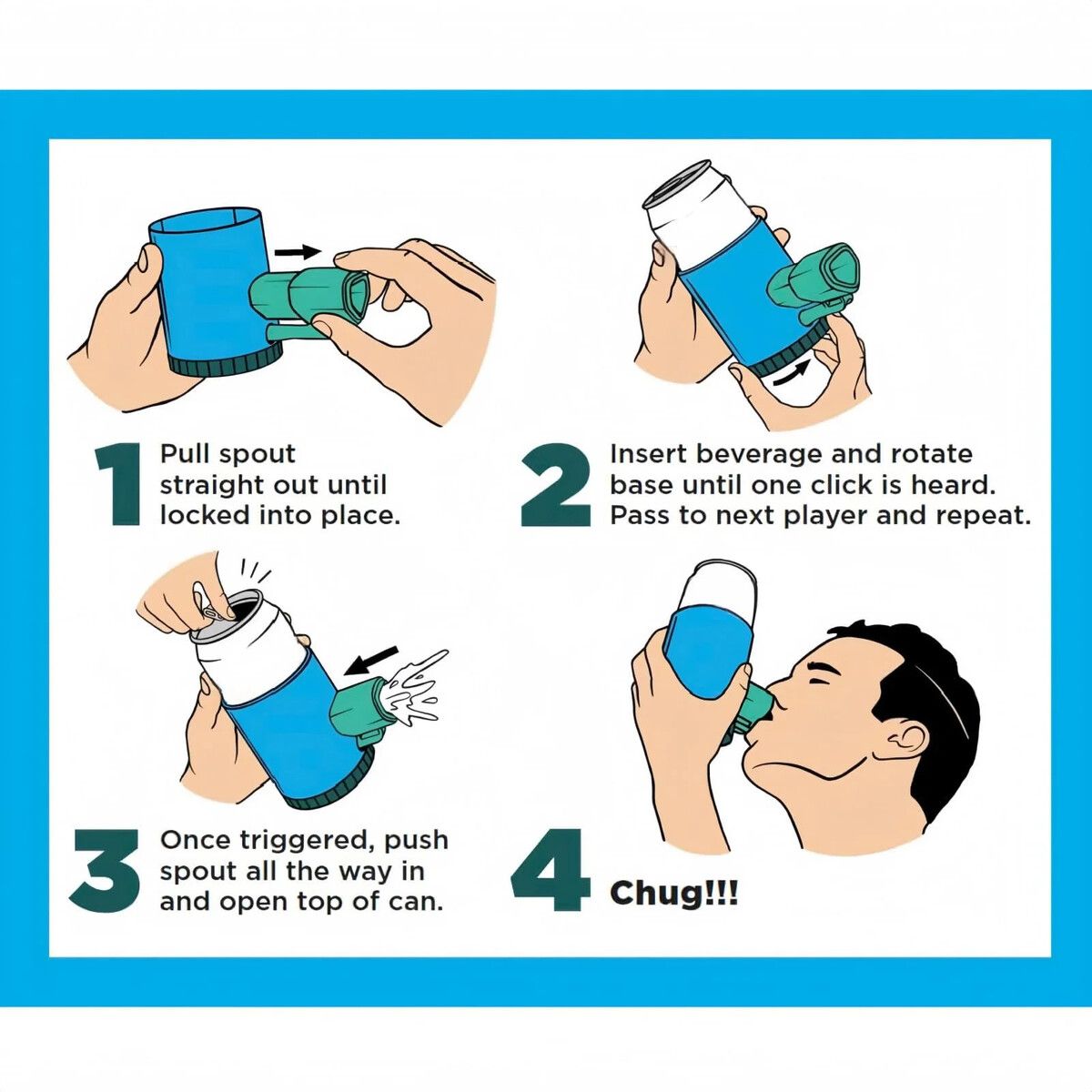 1 Pull spout straight out until locked into place.

2 Insert beverage and rotate base until one click is heard. Pass to next player and repeat.

3 Once triggered, push spout all the way in and open top of can.

4 Chug!!!