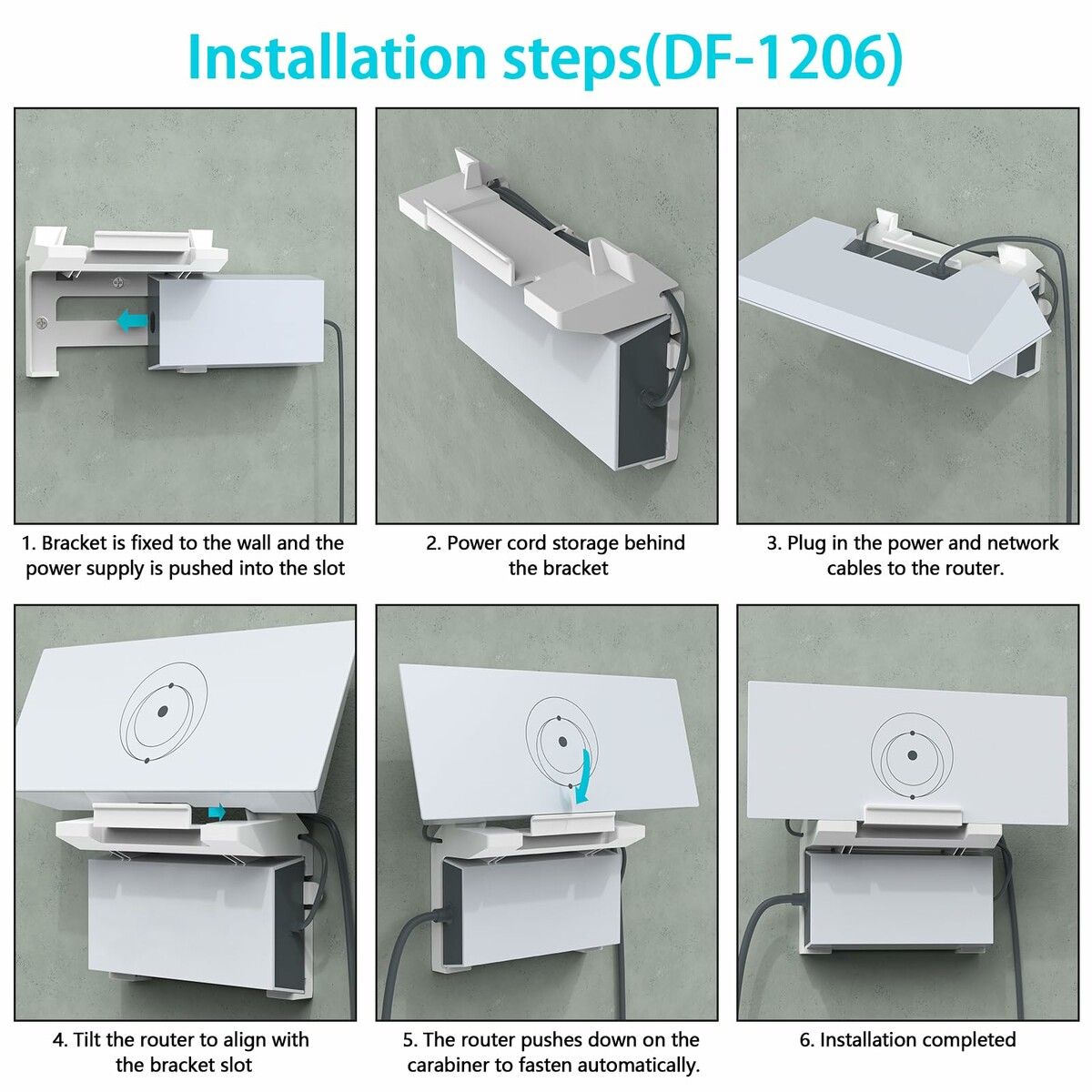 Installation steps(DF-1206)

1. Bracket is fixed to the wall and the power supply is pushed into the slot

2. Power cord storage behind the bracket

3. Plug in the power and network cables to the router.

4. Tilt the router to align with the bracket slot

5. The router pushes down on the carabiner to fasten automatically.

6. Installation completed