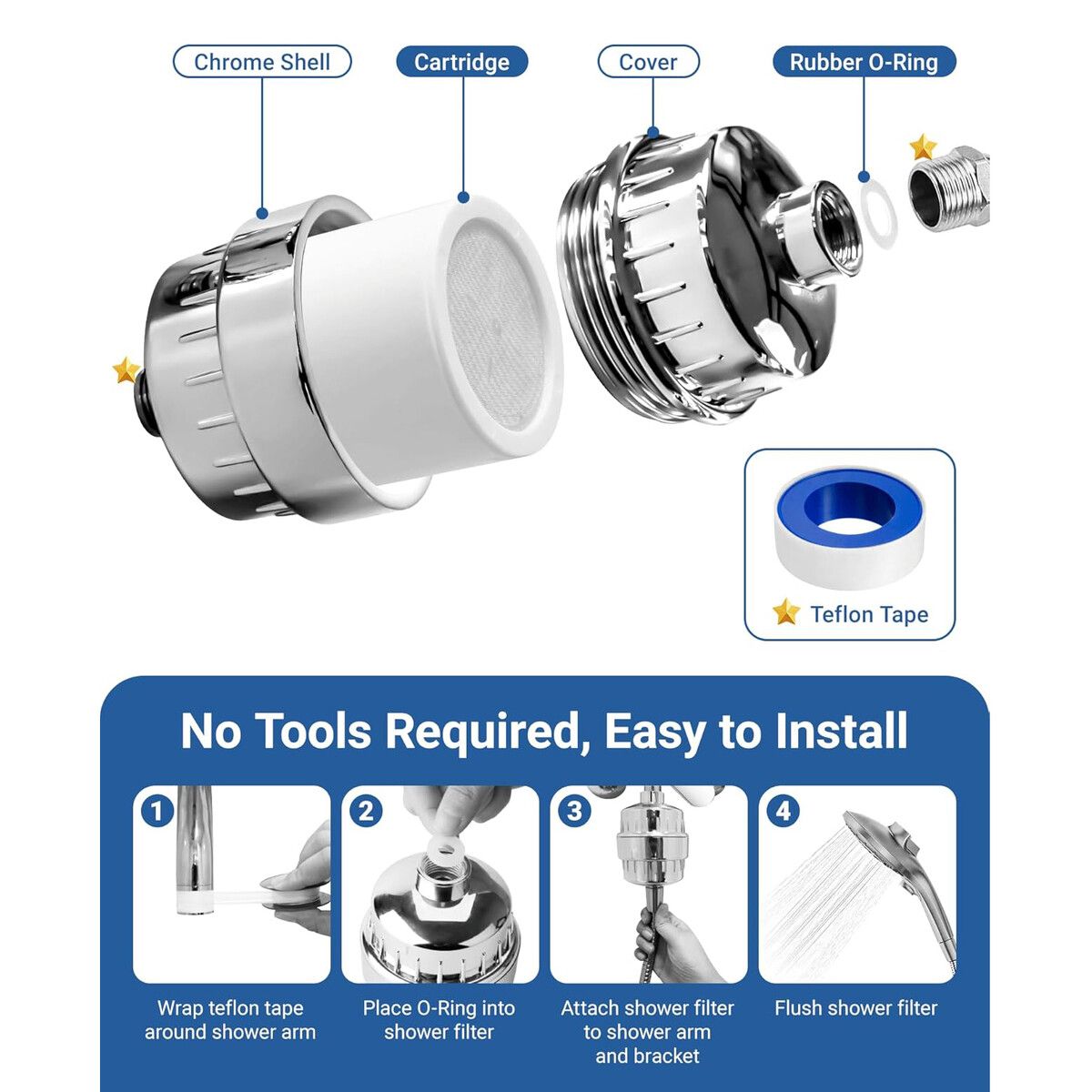 Chrome Shell
Cartridge
Cover
Rubber O-Ring

Teflon Tape

No Tools Required, Easy to Install

1
Wrap teflon tape around shower arm

2
Place O-Ring into shower filter

3
Attach shower filter to shower arm and bracket

4
Flush shower filter