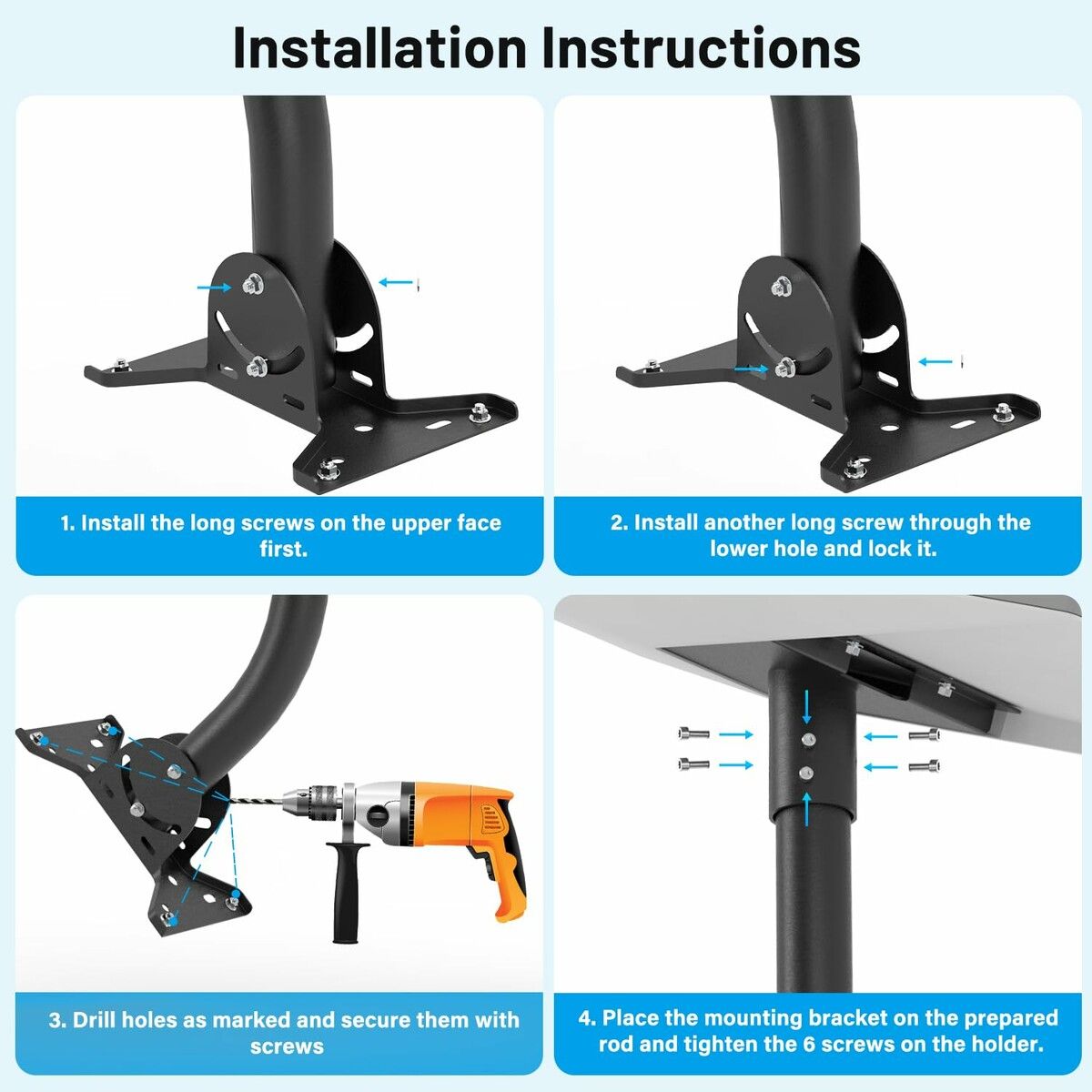 Installation Instructions

1. Install the long screws on the upper face first.

2. Install another long screw through the lower hole and lock it.

3. Drill holes as marked and secure them with screws

4. Place the mounting bracket on the prepared rod and tighten the 6 screws on the holder.