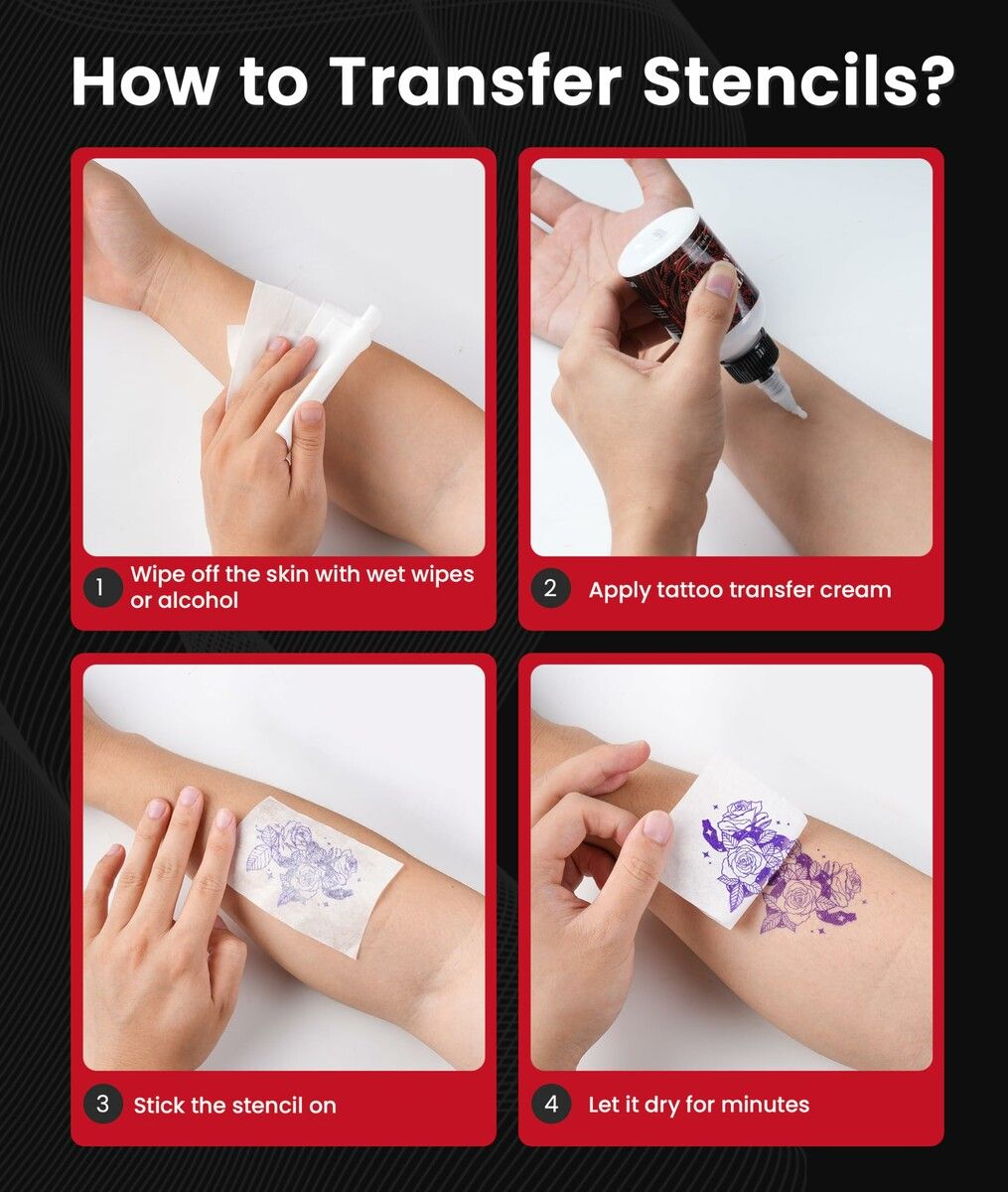 How to Transfer Stencils?

1 Wipe off the skin with wet wipes or alcohol

2 Apply tattoo transfer cream

3 Stick the stencil on

4 Let it dry for minutes