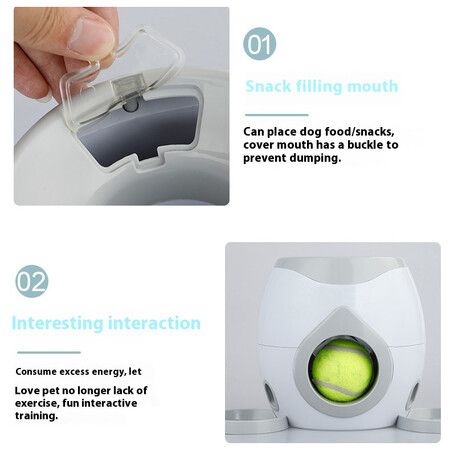 01

Snack filling mouth

Can place dog food/snacks, cover mouth has a buckle to prevent dumping.

02

Interesting interaction

Consume excess energy, let

Love pet no longer lack of exercise, fun interactive training.