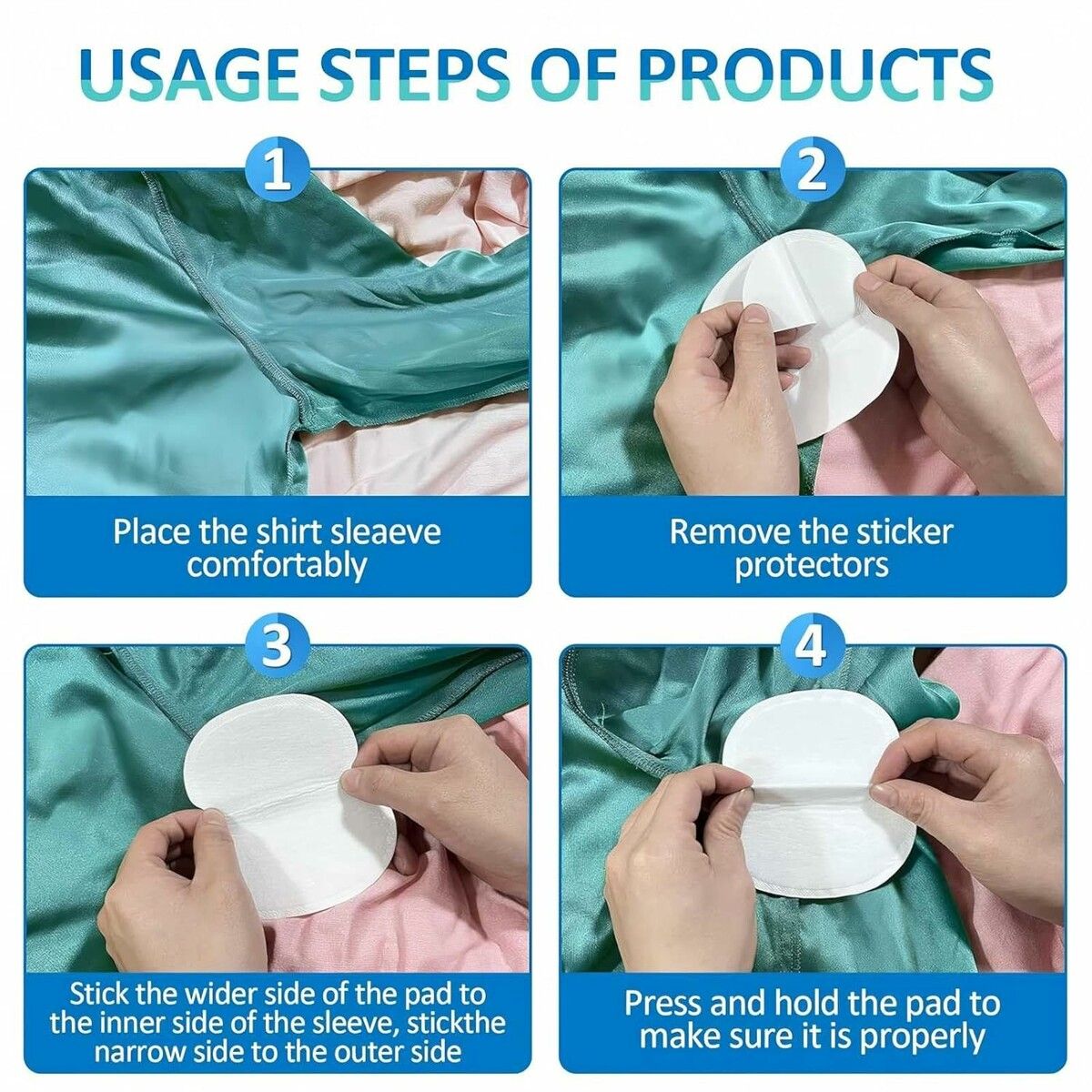 USAGE STEPS OF PRODUCTS

1

Place the shirt sleaeve comfortably

2

Remove the sticker protectors

3

Stick the wider side of the pad to the inner side of the sleeve, stickthe narrow side to the outer side

4

Press and hold the pad to make sure it is properly