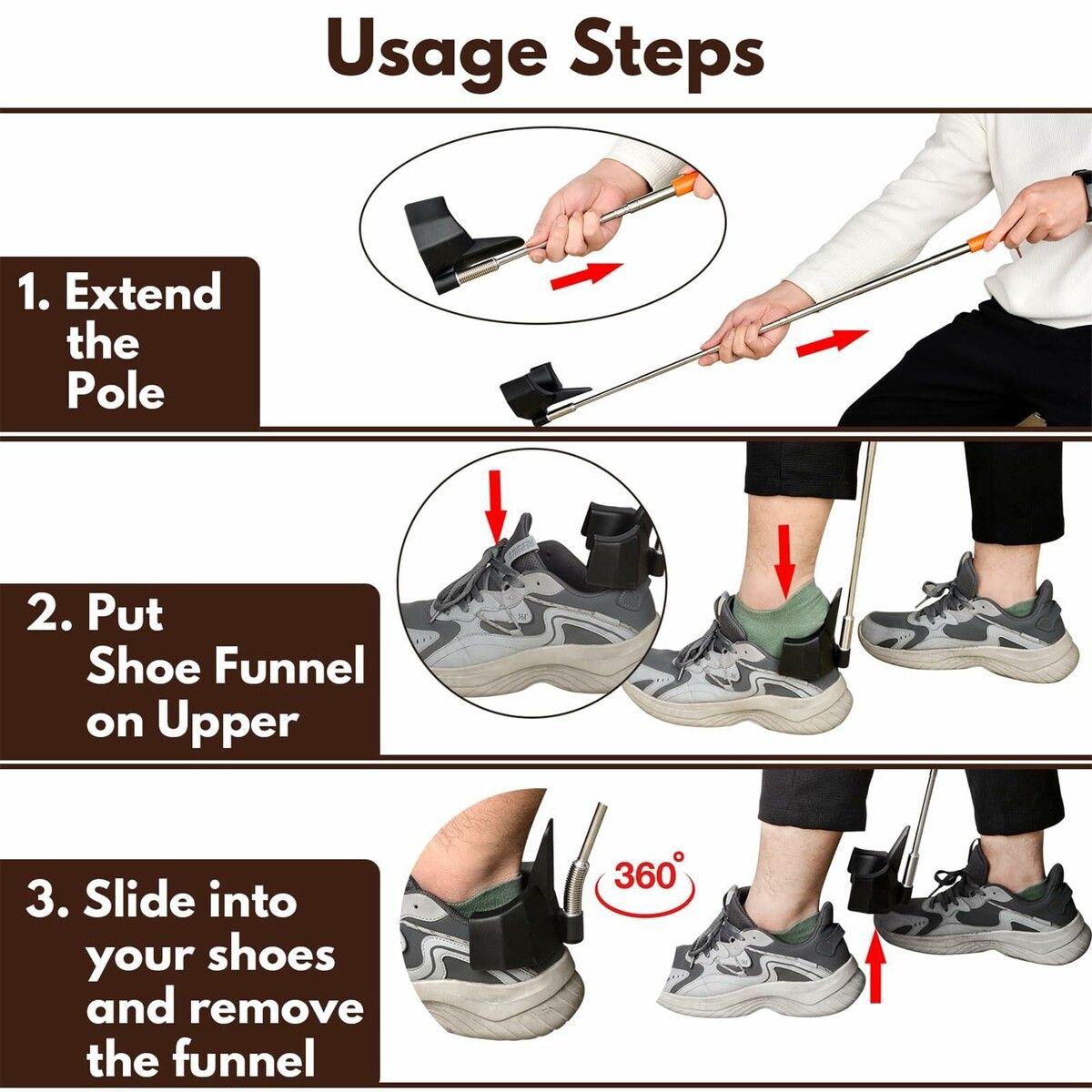 Usage Steps

1. Extend the Pole

2. Put Shoe Funnel on Upper

3. Slide into your shoes and remove the funnel

360°