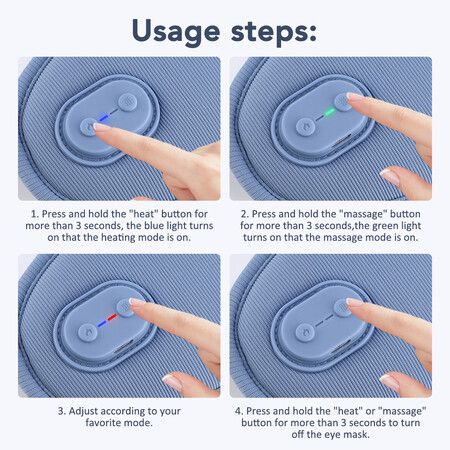 Usage steps:

1. Press and hold the "heat" button for more than 3 seconds, the blue light turns on that the heating mode is on.

2. Press and hold the "massage" button for more than 3 seconds,the green light turns on that the massage mode is on.

3. Adjust according to your favorite mode.

4. Press and hold the "heat" or "massage" button for more than 3 seconds to turn off the eye mask.