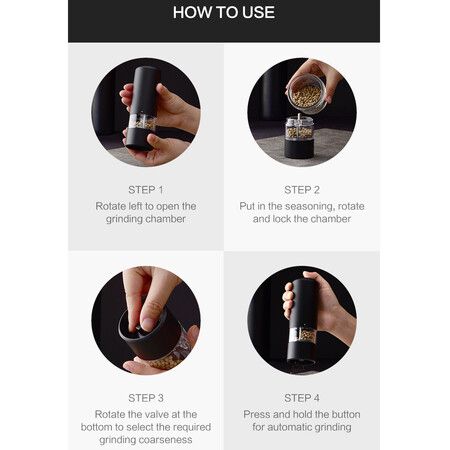 HOW TO USE

STEP 1
Rotate left to open the grinding chamber

STEP 2
Put in the seasoning, rotate and lock the chamber

STEP 3
Rotate the valve at the bottom to select the required grinding coarseness

STEP 4
Press and hold the button for automatic grinding