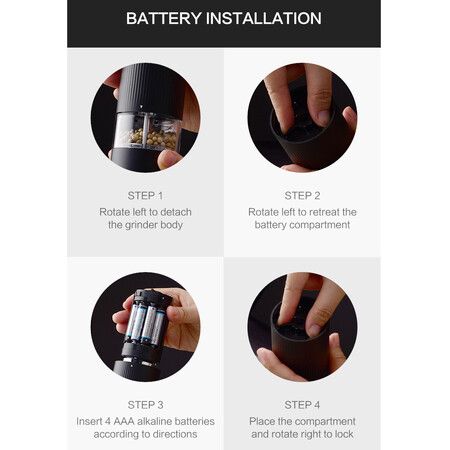 BATTERY INSTALLATION

STEP 1
Rotate left to detach the grinder body

STEP 2
Rotate left to retreat the battery compartment

STEP 3
Insert 4 AAA alkaline batteries according to directions

STEP 4
Place the compartment and rotate right to lock