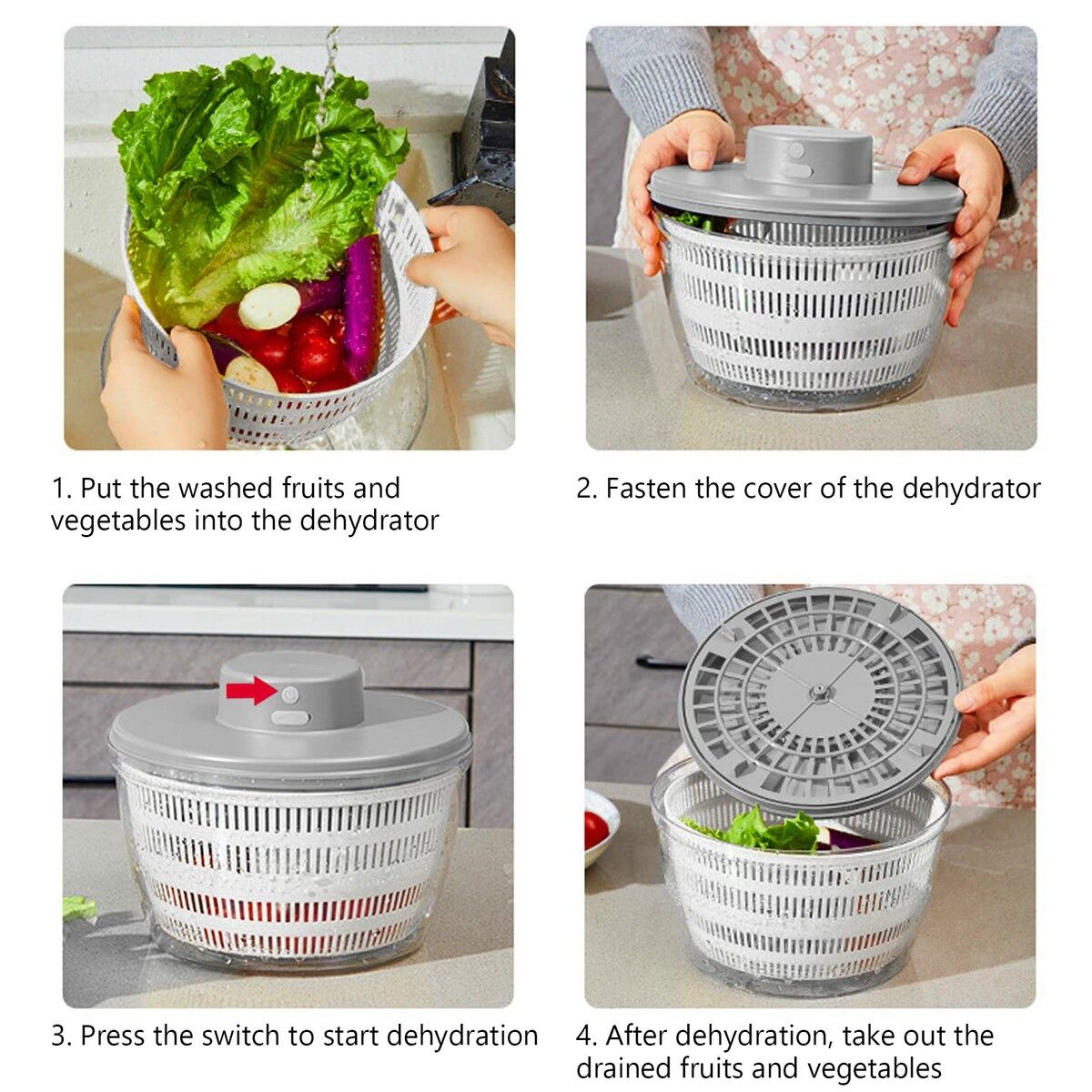 1. Put the washed fruits and vegetables into the dehydrator

2. Fasten the cover of the dehydrator

3. Press the switch to start dehydration

4. After dehydration, take out the drained fruits and vegetables