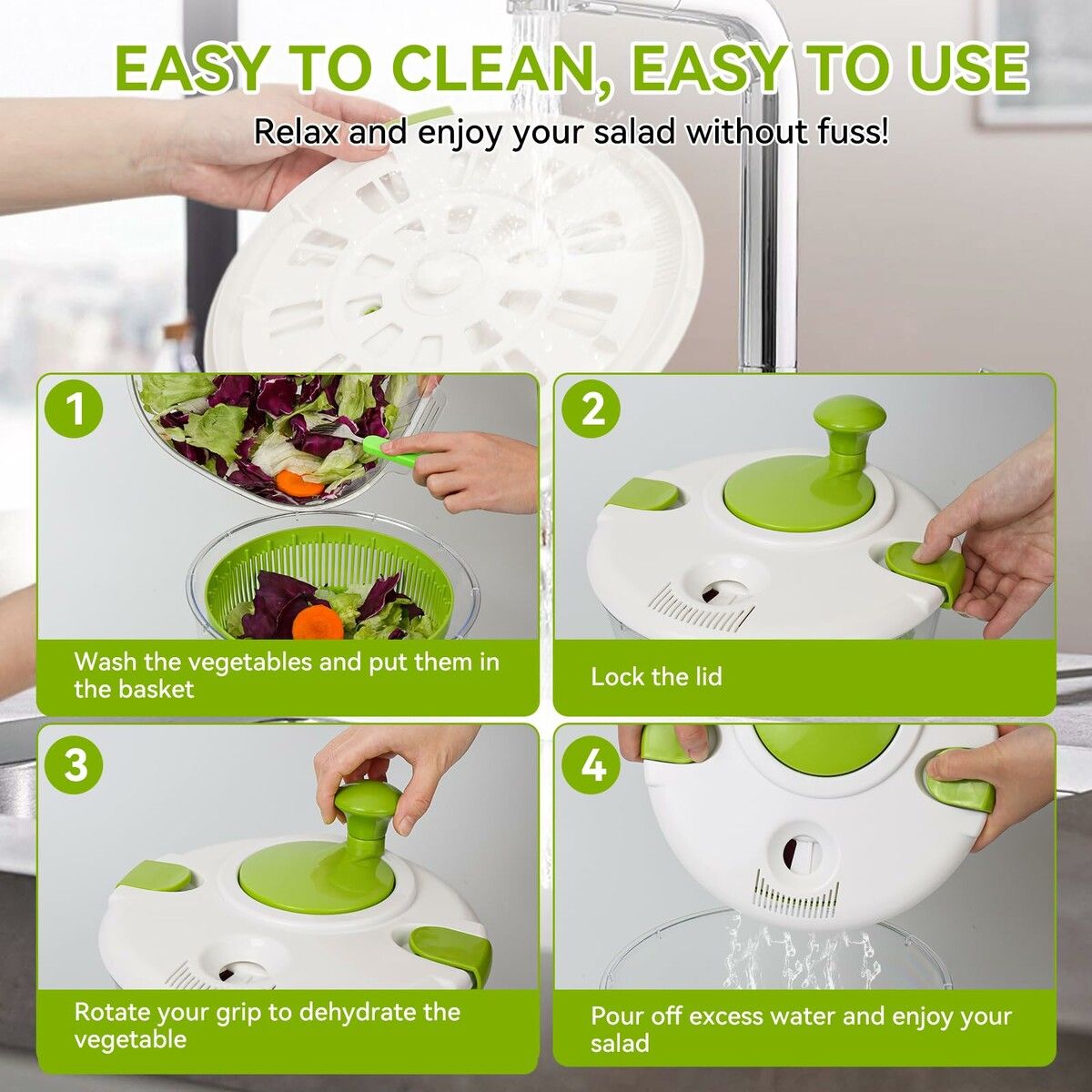 EASY TO CLEAN, EASY TO USE

Relax and enjoy your salad without fuss!

1

Wash the vegetables and put them in the basket

2

Lock the lid

3

Rotate your grip to dehydrate the vegetable

4

Pour off excess water and enjoy your salad