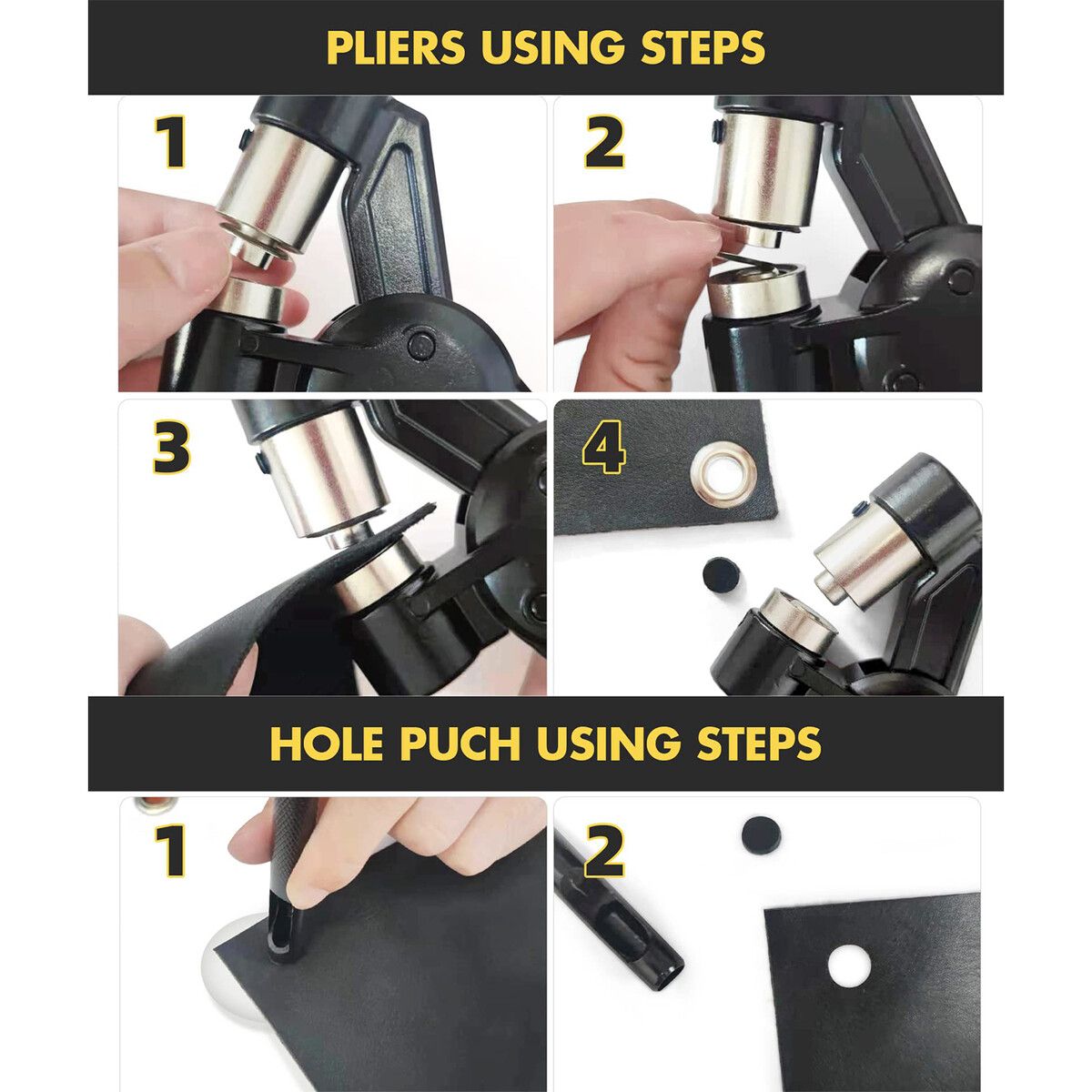 PLIERS USING STEPS

1

2

3

4

HOLE PUCH USING STEPS

1

2