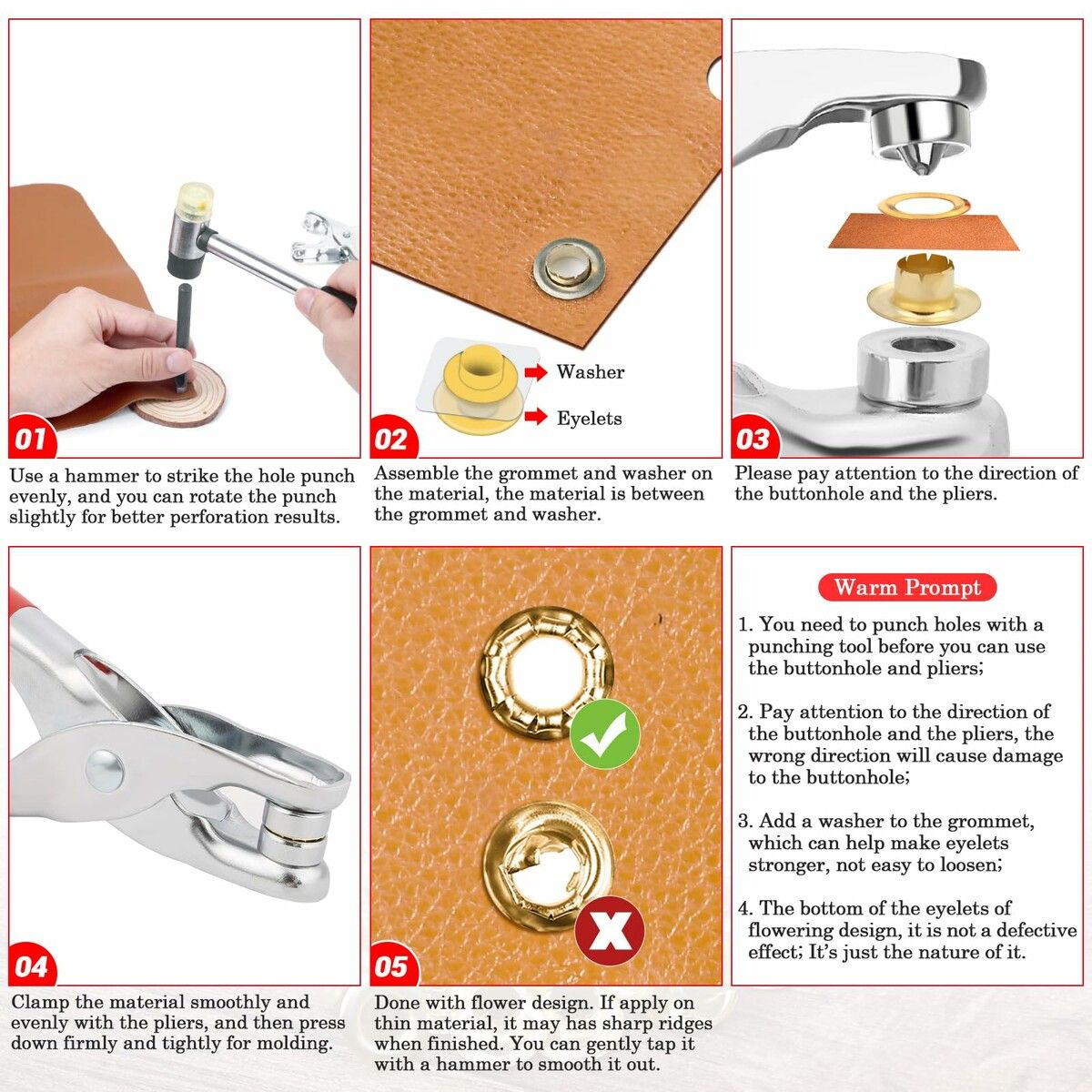 01

Use a hammer to strike the hole punch evenly, and you can rotate the punch slightly for better perforation results.

Washer

Eyelets

02

Assemble the grommet and washer on the material, the material is between the grommet and washer.

03

Please pay attention to the direction of the buttonhole and the pliers.

04

Clamp the material smoothly and evenly with the pliers, and then press down firmly and tightly for molding.

05

Done with flower design. If apply on thin material, it may has sharp ridges when finished. You can gently tap it with a hammer to smooth it out.

Warm Prompt

1. You need to punch holes with a punching tool before you can use the buttonhole and pliers;

2. Pay attention to the direction of the buttonhole and the pliers, the wrong direction will cause damage to the buttonhole;

3. Add a washer to the grommet, which can help make eyelets stronger, not easy to loosen;

4. The bottom of the eyelets of flowering design, it is not a defective effect; It's just the nature of it.