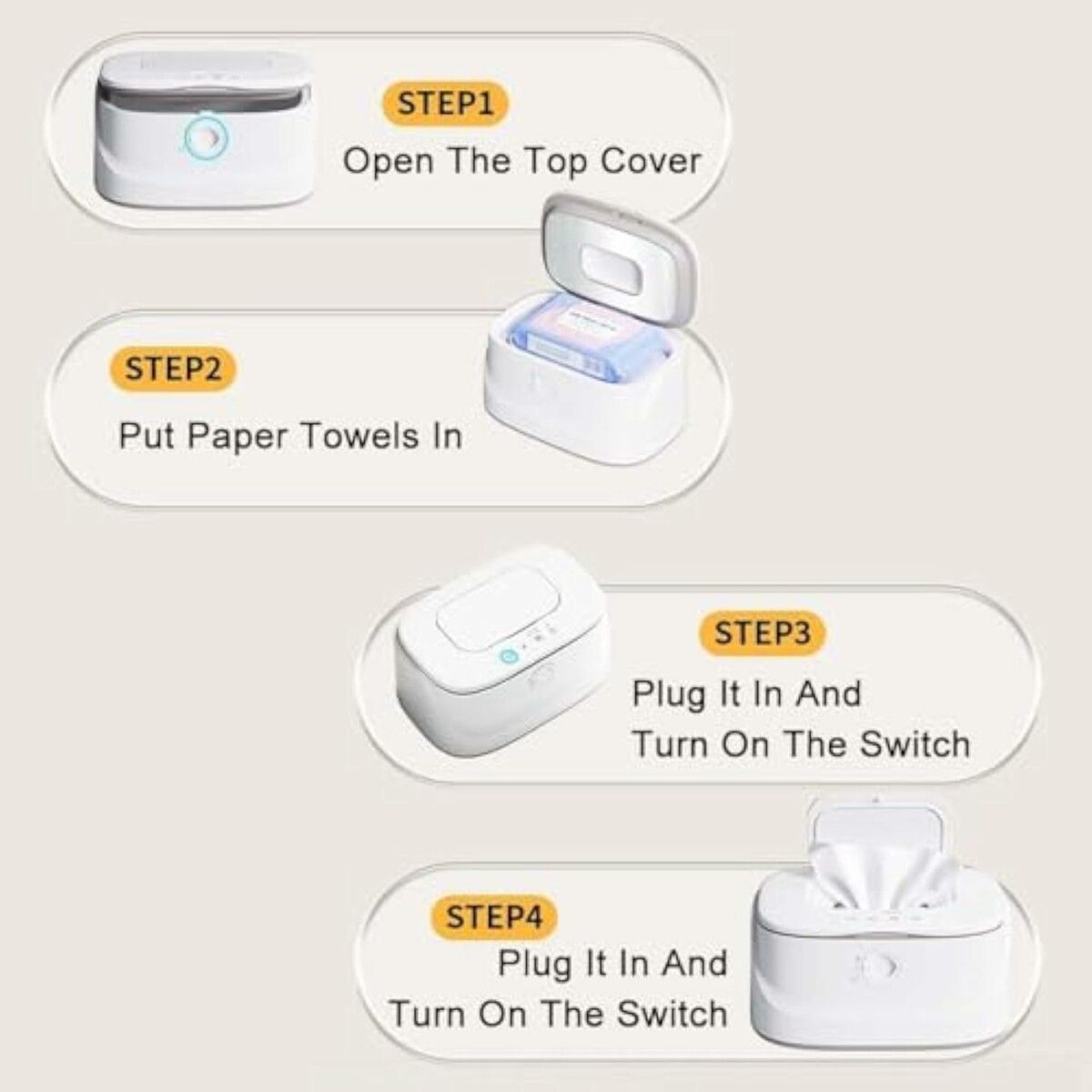 STEP1
Open The Top Cover

STEP2
Put Paper Towels In

STEP3
Plug It In And Turn On The Switch

STEP4
Plug It In And Turn On The Switch