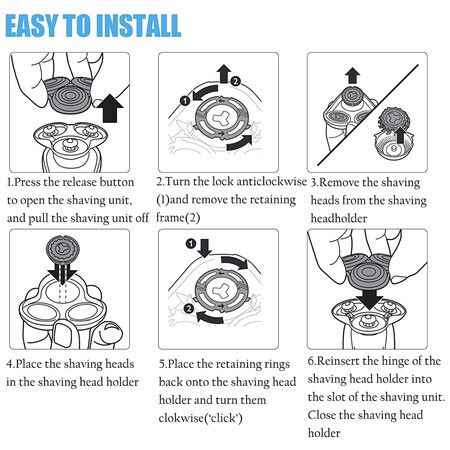 EASY TO INSTALL

1

2

1.Press the release button to open the shaving unit, and pull the shaving unit off

2.Turn the lock anticlockwise (1)and remove the retaining frame(2)

3.Remove the shaving heads from the shaving headholder

1

2

4.Place the shaving heads in the shaving head holder

5.Place the retaining rings back onto the shaving head holder and turn them clokwise('click')

6.Reinsert the hinge of the shaving head holder into the slot of the shaving unit. Close the shaving head holder