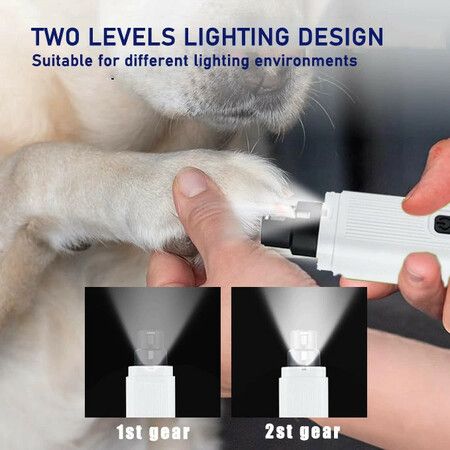 TWO LEVELS LIGHTING DESIGN
Suitable for different lighting environments

1st gear

2st gear