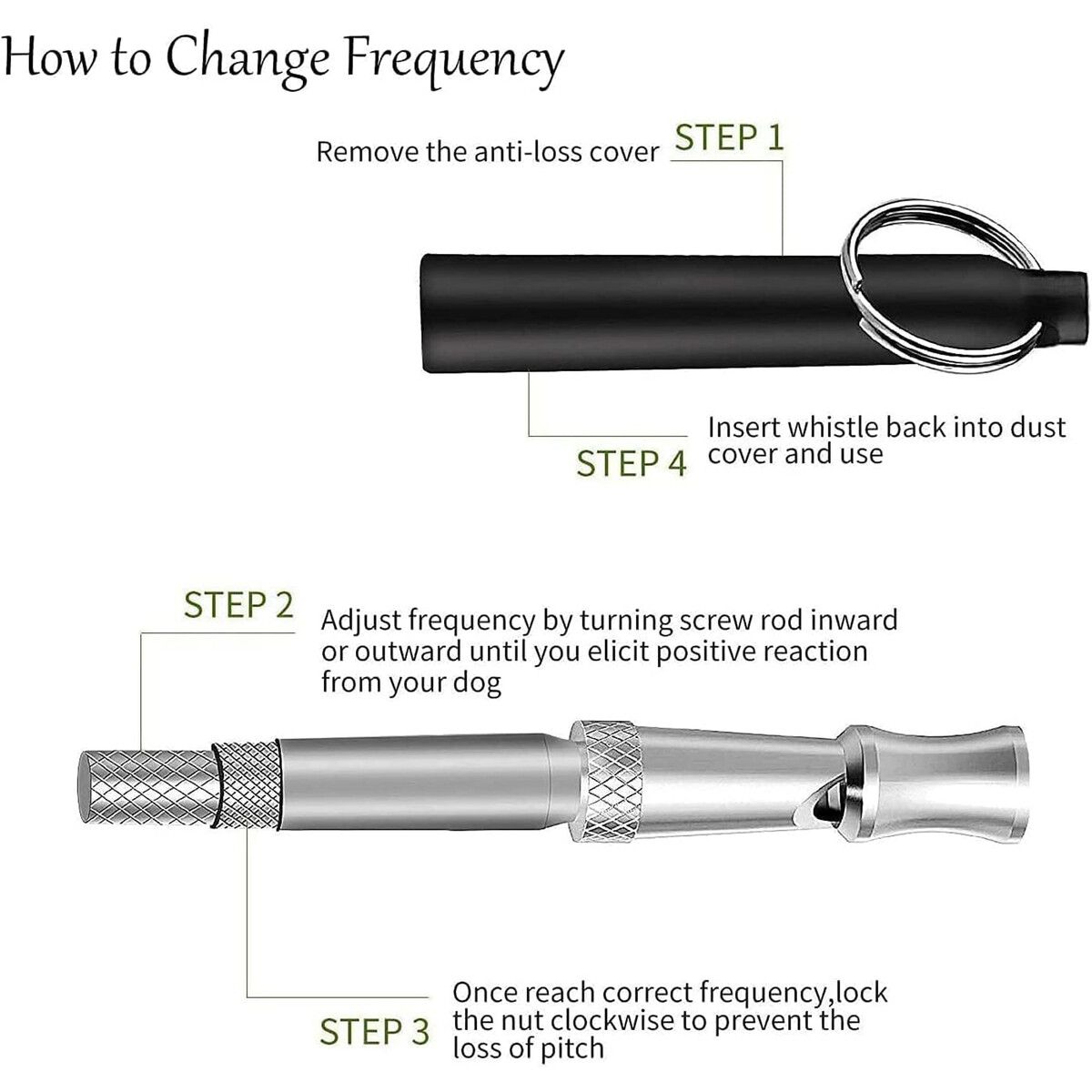 How to Change Frequency

Remove the anti-loss cover STEP 1

STEP 4 Insert whistle back into dust cover and use

STEP 2 Adjust frequency by turning screw rod inward or outward until you elicit positive reaction from your dog

STEP 3 Once reach correct frequency,lock the nut clockwise to prevent the loss of pitch