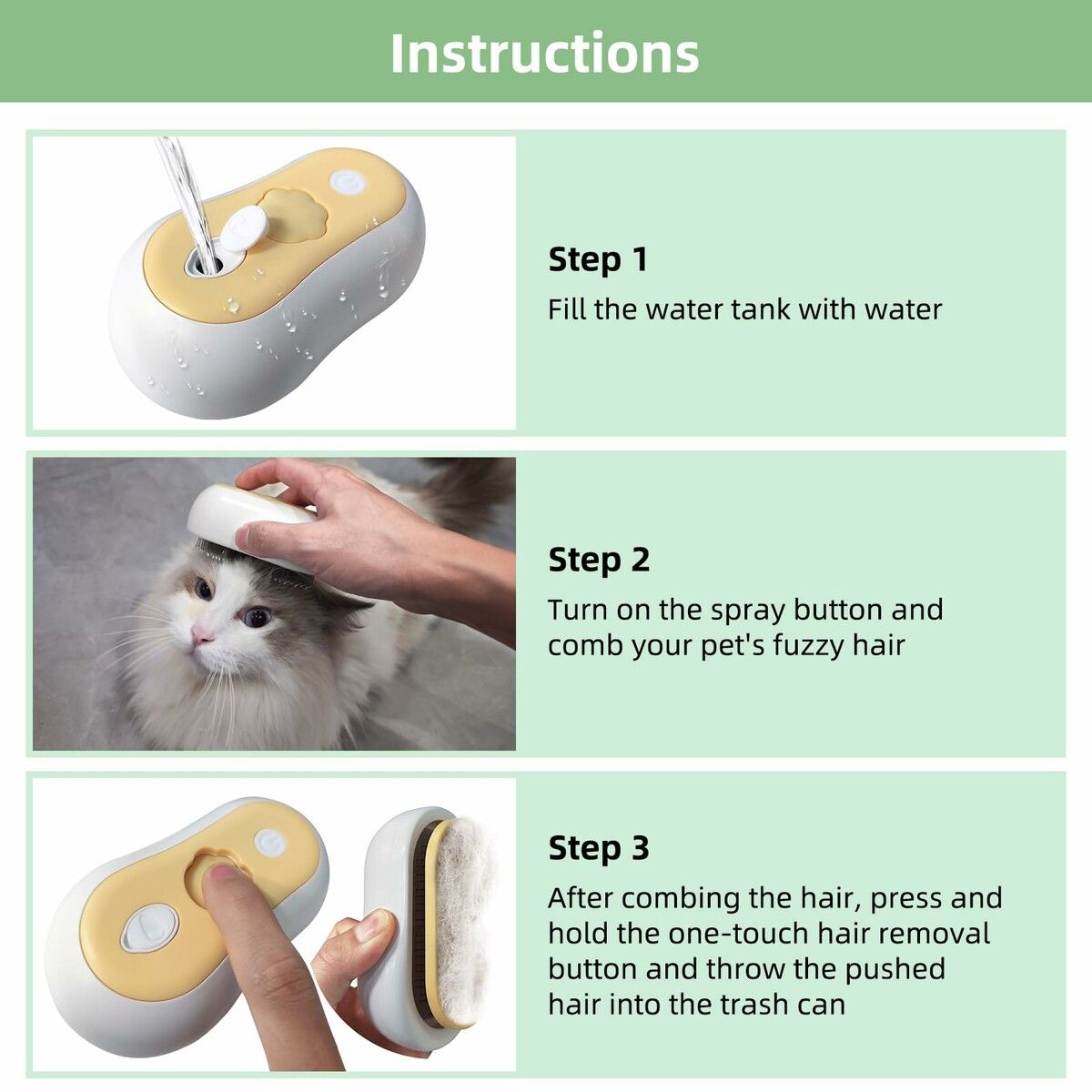 Instructions

Step 1

Fill the water tank with water

Step 2

Turn on the spray button and comb your pet's fuzzy hair

Step 3

After combing the hair, press and hold the one-touch hair removal button and throw the pushed hair into the trash can