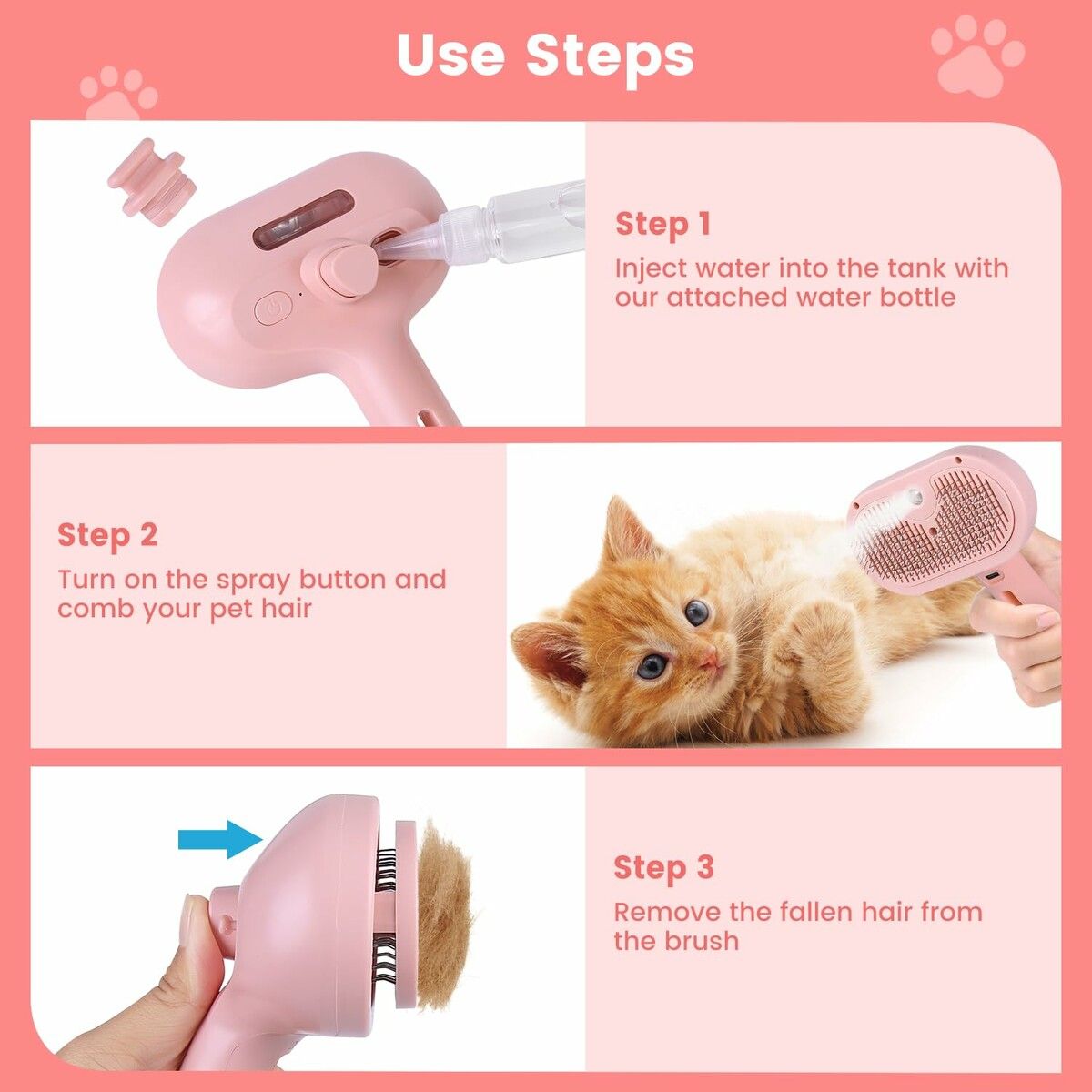 Use Steps

Step 1
Inject water into the tank with our attached water bottle

Step 2
Turn on the spray button and comb your pet hair

Step 3
Remove the fallen hair from the brush