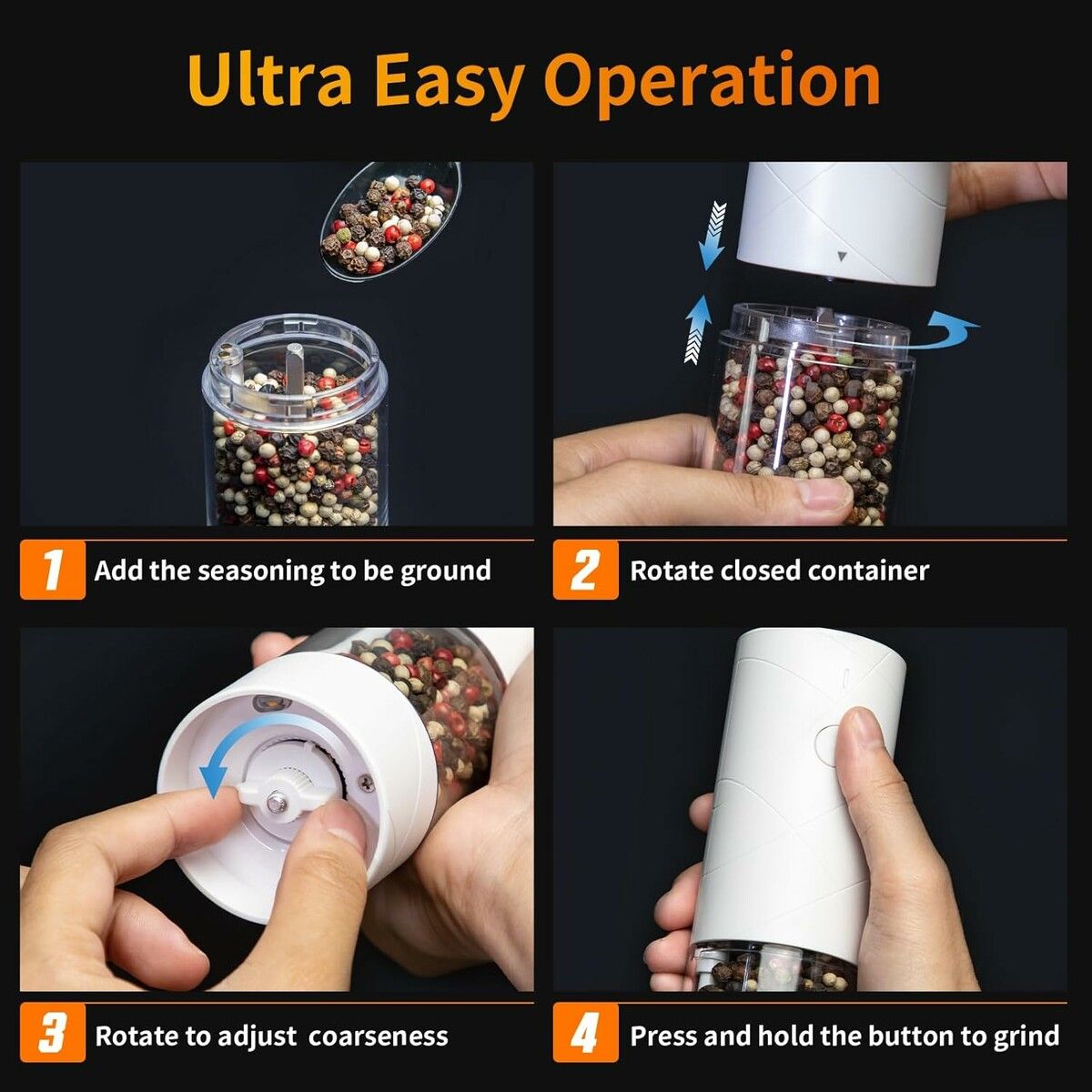 Ultra Easy Operation

1 Add the seasoning to be ground

2 Rotate closed container

3 Rotate to adjust coarseness

4 Press and hold the button to grind