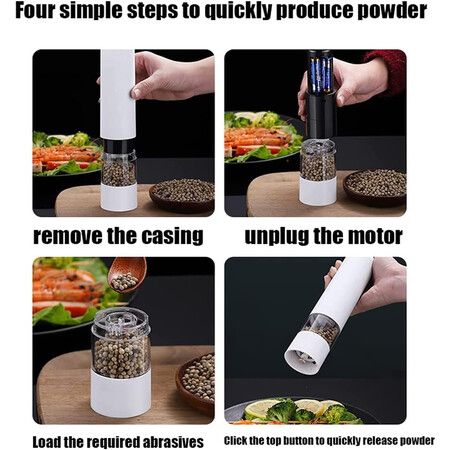 Four simple steps to quickly produce powder

remove the casing

unplug the motor

Load the required abrasives

Click the top button to quickly release powder