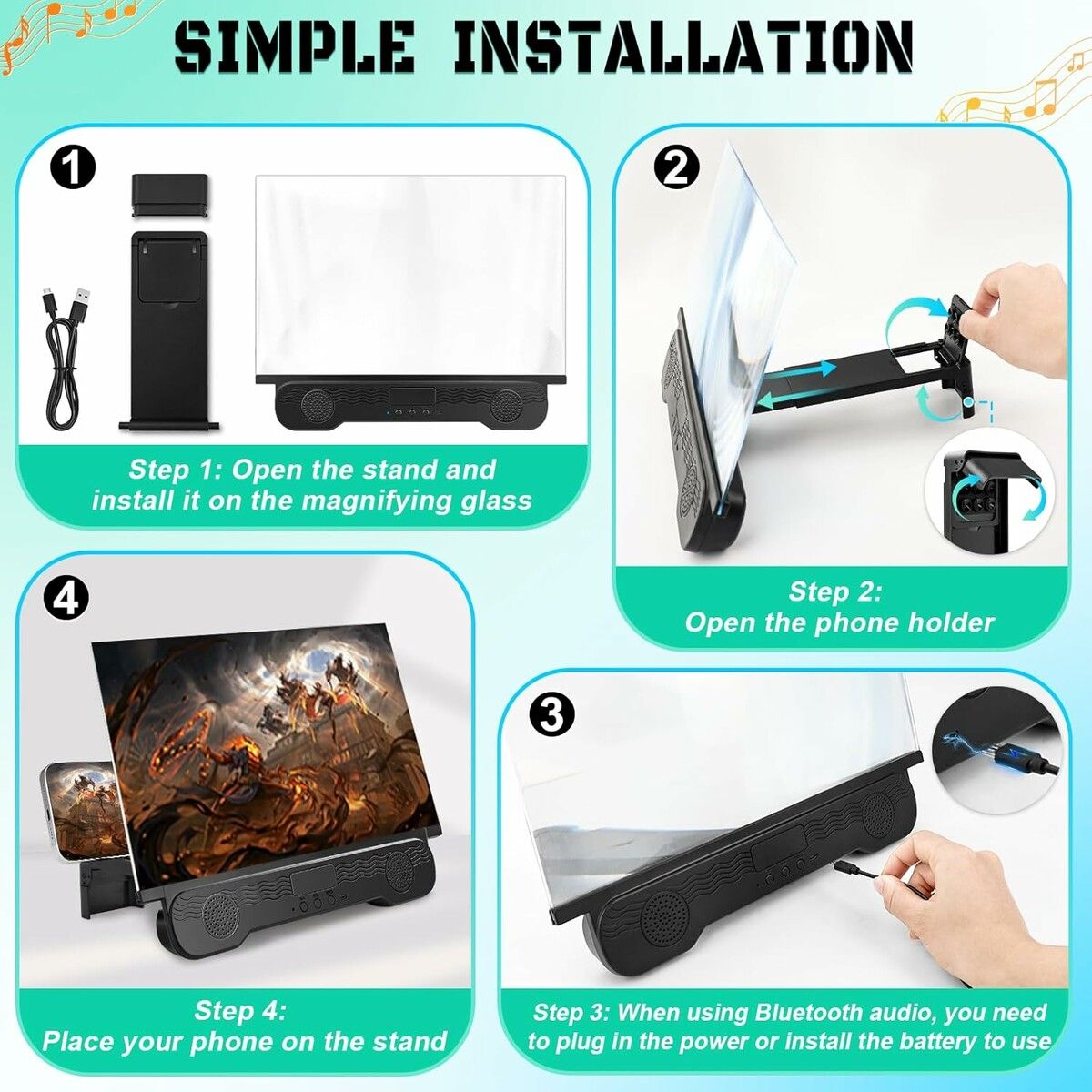 SIMPLE INSTALLATION

1

Step 1: Open the stand and install it on the magnifying glass

2

Step 2: Open the phone holder

4

Step 4: Place your phone on the stand

3

Step 3: When using Bluetooth audio, you need to plug in the power or install the battery to use