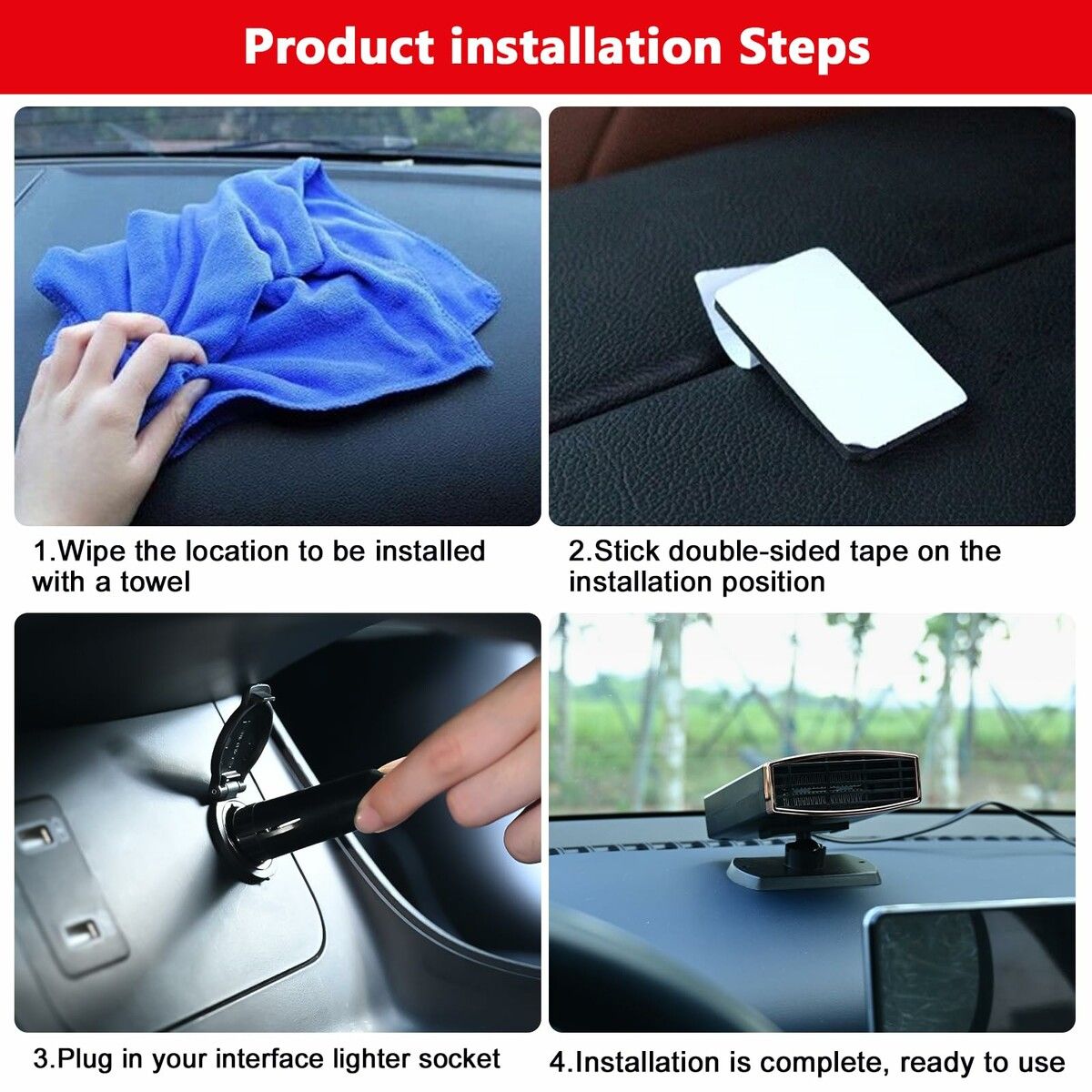 Product installation Steps

1.Wipe the location to be installed with a towel

2.Stick double-sided tape on the installation position

3.Plug in your interface lighter socket

4.Installation is complete, ready to use