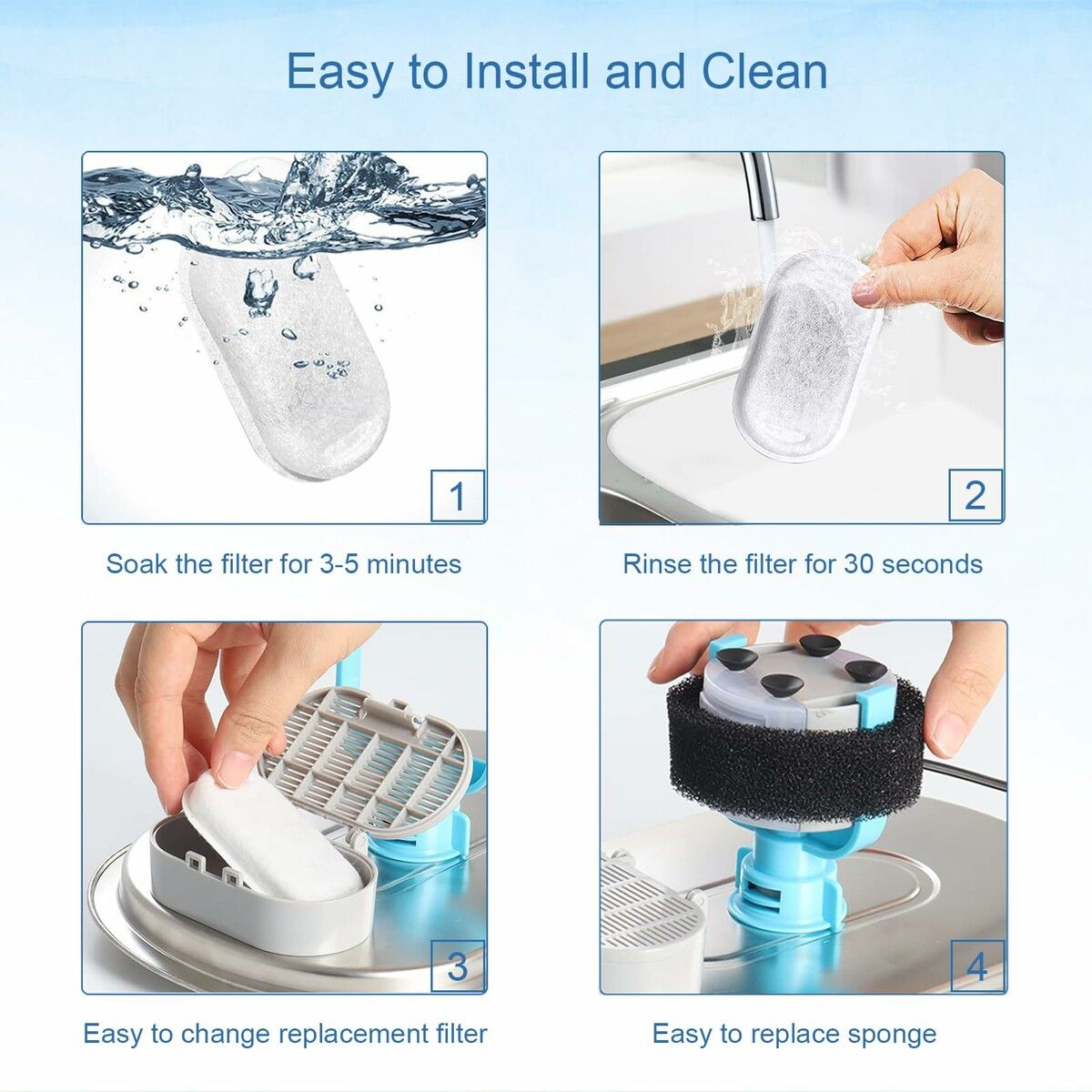 Easy to Install and Clean

1

Soak the filter for 3-5 minutes

2

Rinse the filter for 30 seconds

3

Easy to change replacement filter

4

Easy to replace sponge