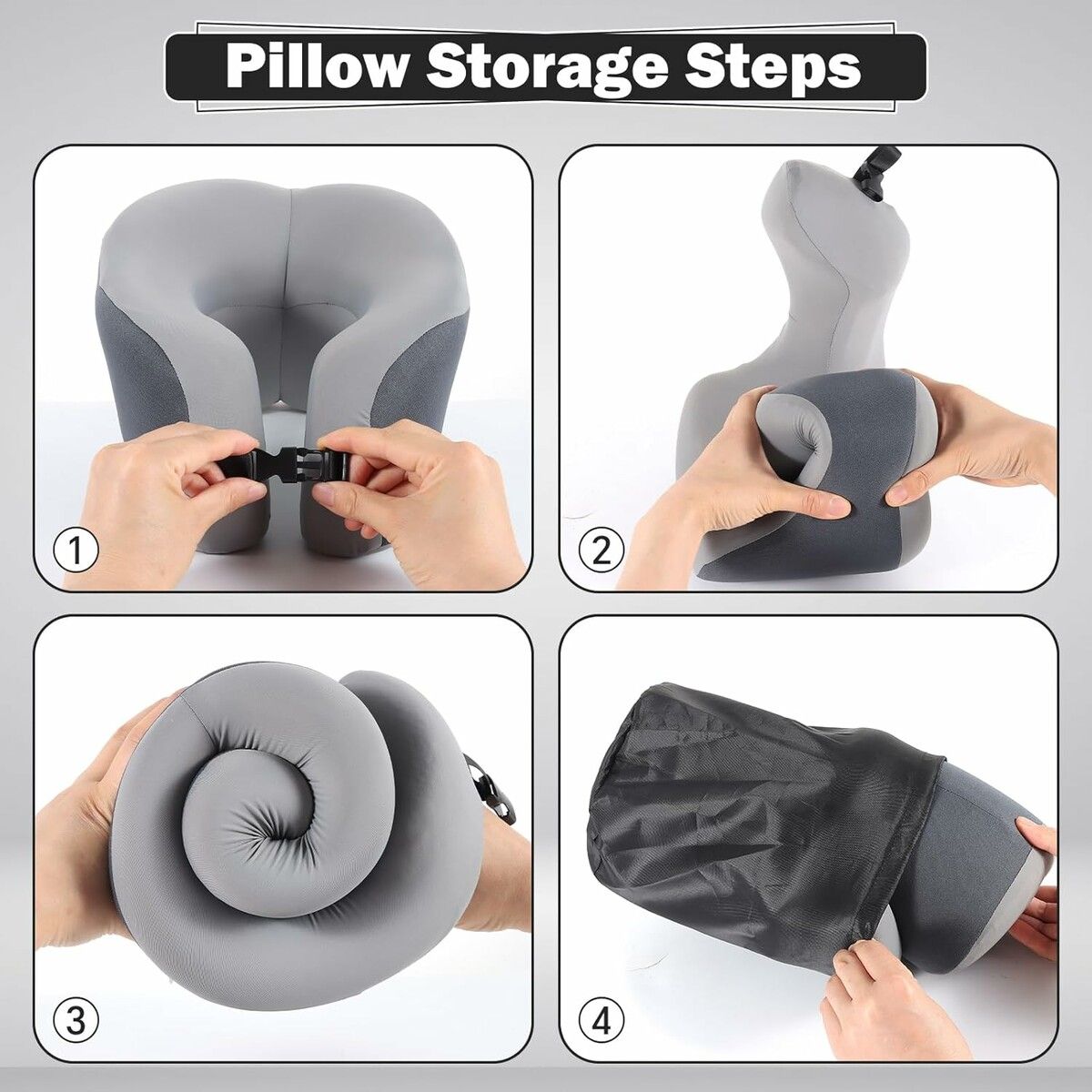 Pillow Storage Steps

①

②

③

④