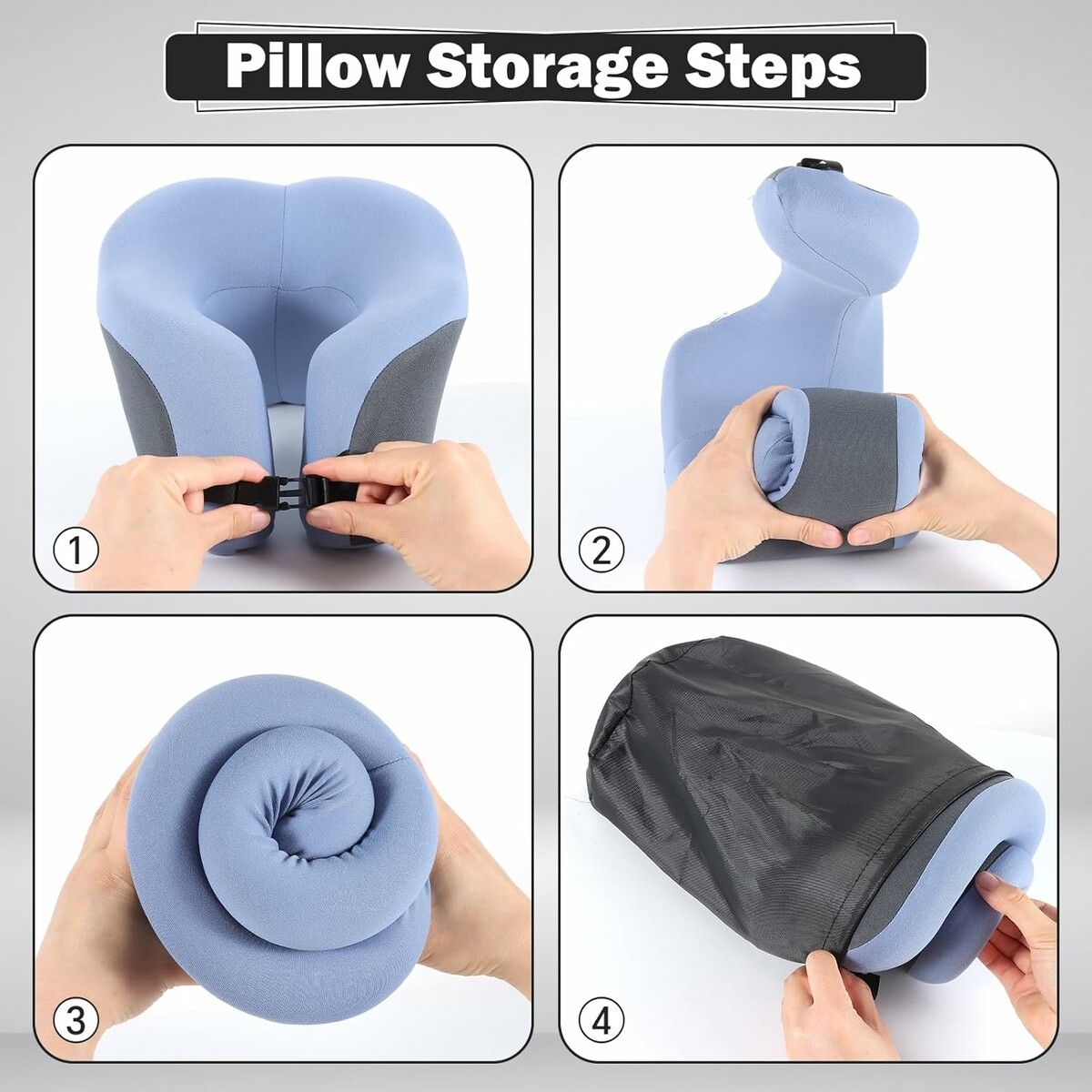 Pillow Storage Steps

①

②

③

④