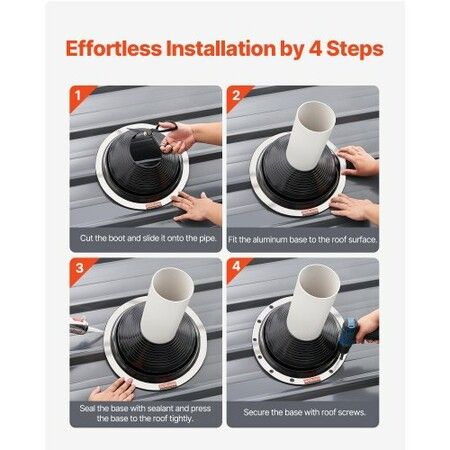 Effortless Installation by 4 Steps

1

Cut the boot and slide it onto the pipe.

2

Fit the aluminum base to the roof surface.

3

Seal the base with sealant and press the base to the roof tightly.

4

Secure the base with roof screws.