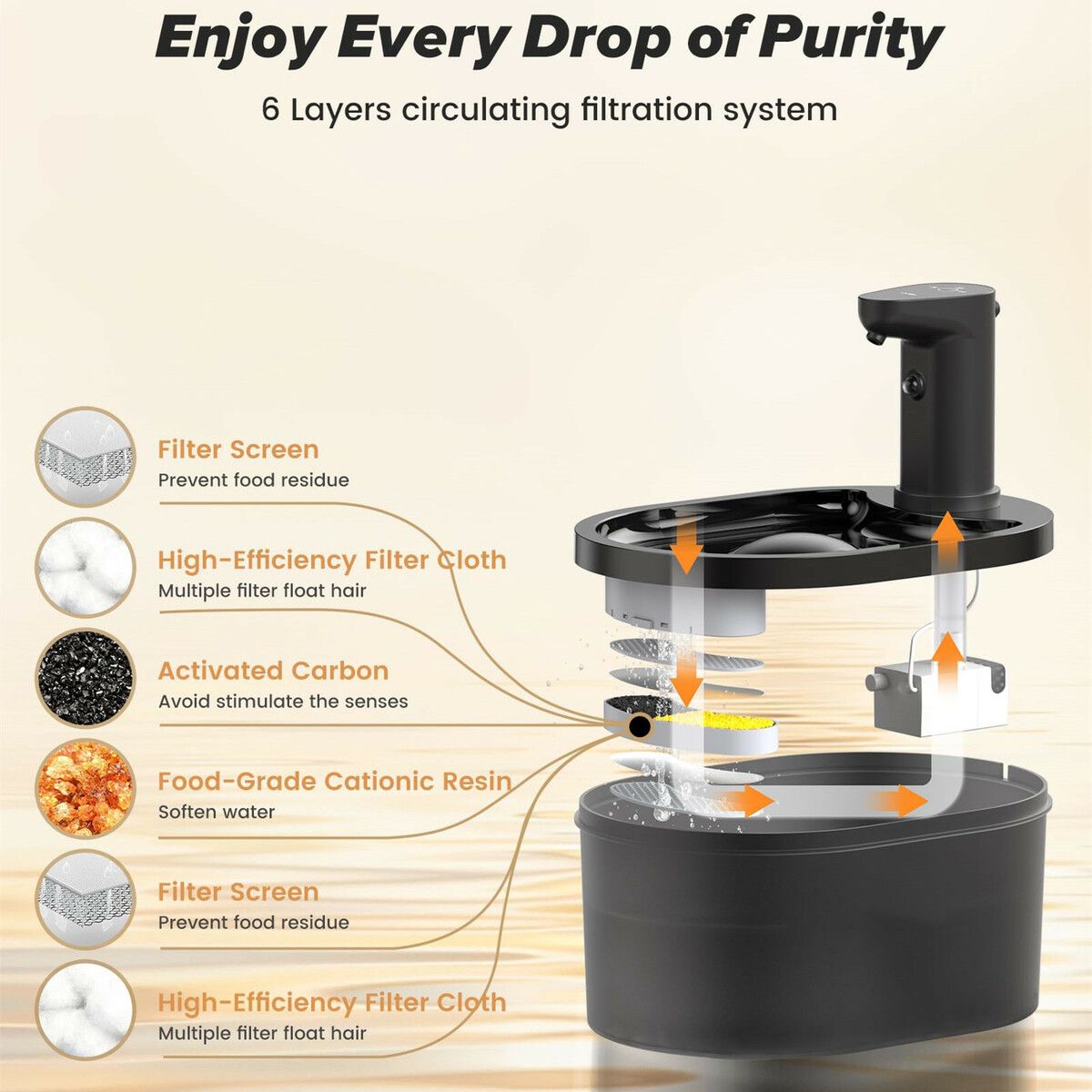 Enjoy Every Drop of Purity

6 Layers circulating filtration system

Filter Screen
Prevent food residue

High-Efficiency Filter Cloth
Multiple filter float hair

Activated Carbon
Avoid stimulate the senses

Food-Grade Cationic Resin
Soften water

Filter Screen
Prevent food residue

High-Efficiency Filter Cloth
Multiple filter float hair