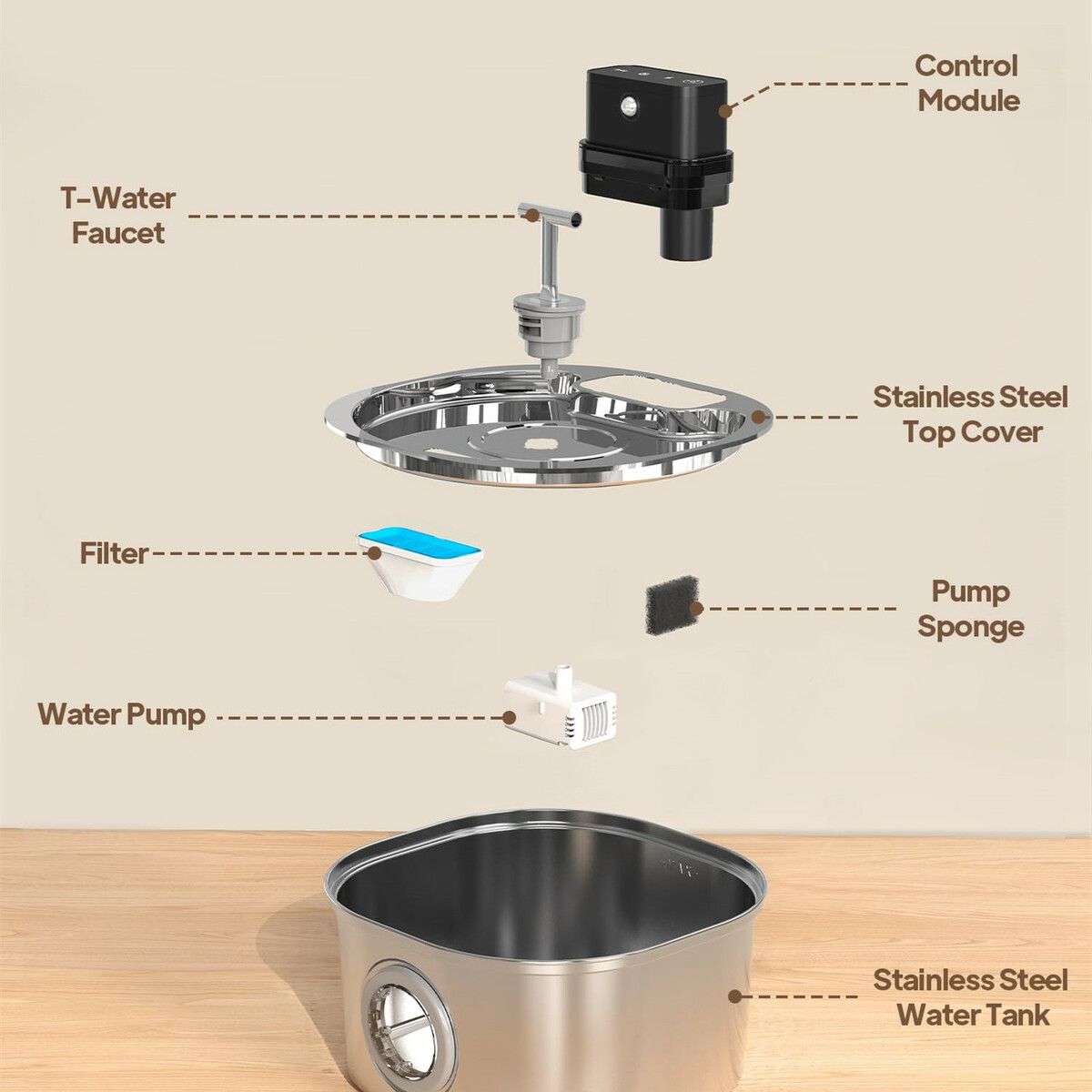 Control Module

T-Water Faucet

Stainless Steel Top Cover

Filter

Pump Sponge

Water Pump

Stainless Steel Water Tank