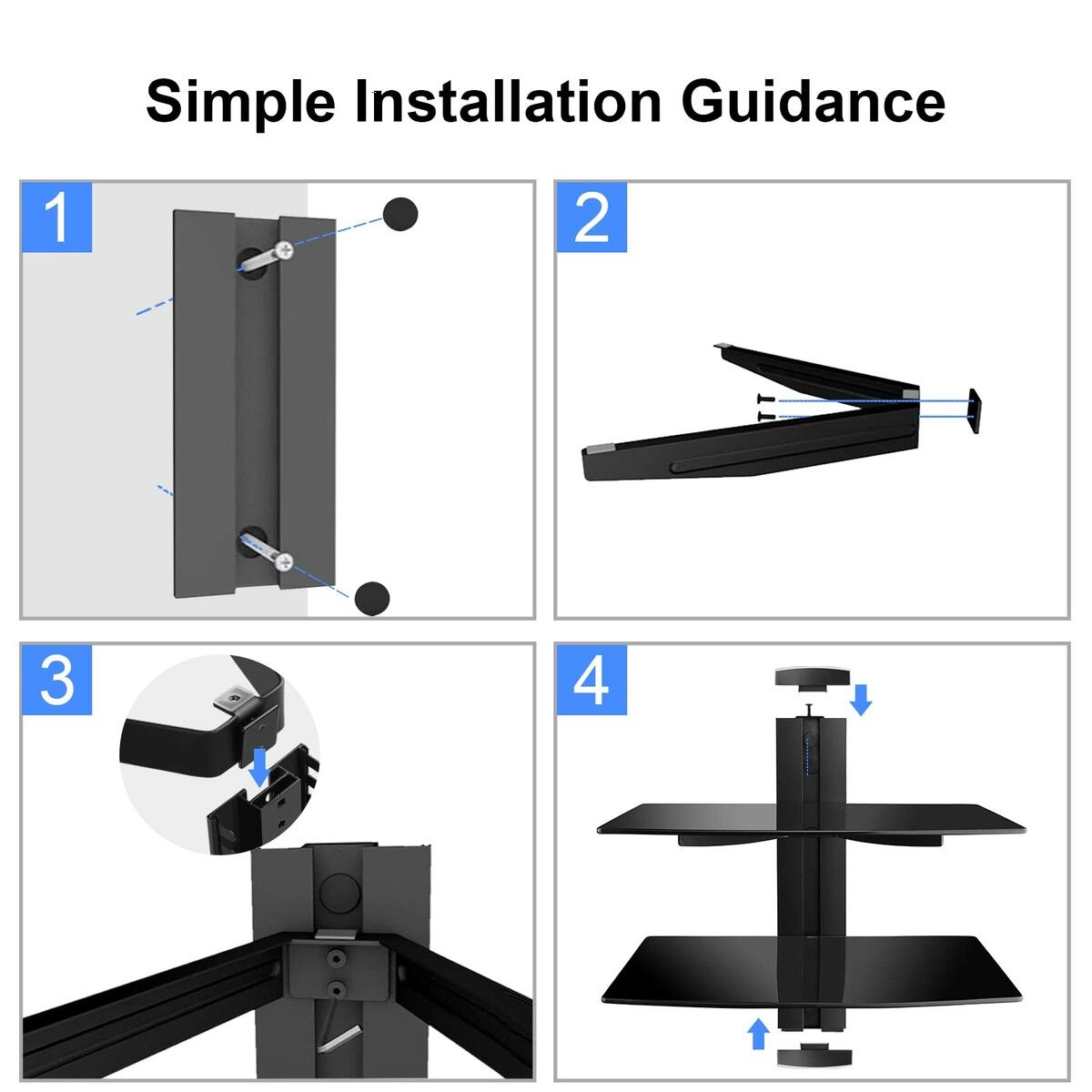 Simple Installation Guidance

1

2

3

4