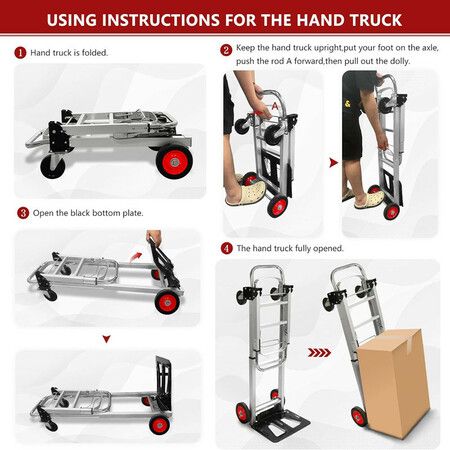 USING INSTRUCTIONS FOR THE HAND TRUCK

1 Hand truck is folded.

2 Keep the hand truck upright,put your foot on the axle, push the rod A forward,then pull out the dolly.

A

3 Open the black bottom plate.

4 The hand truck fully opened.