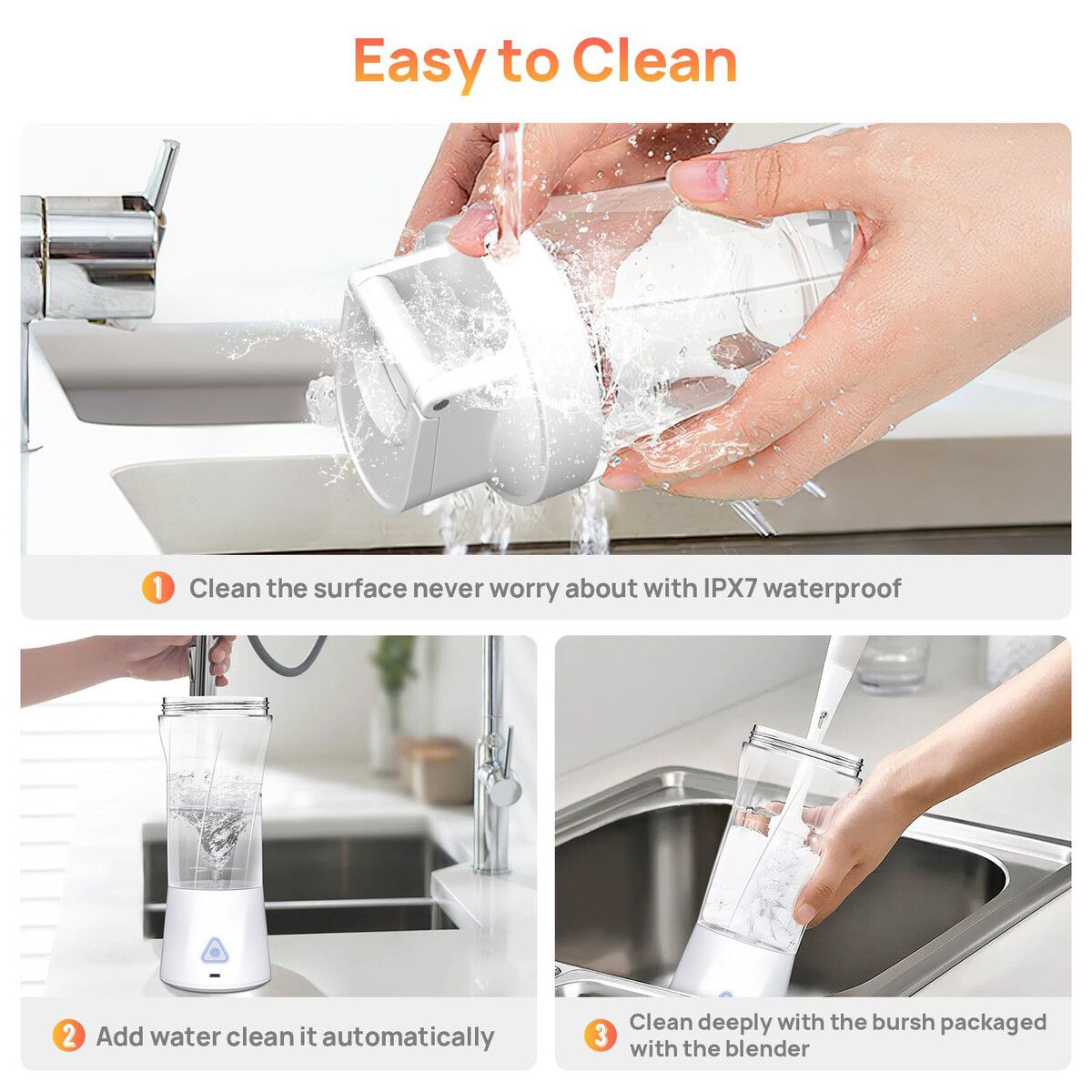 Easy to Clean

1 Clean the surface never worry about with IPX7 waterproof

2 Add water clean it automatically

3 Clean deeply with the bursh packaged with the blender