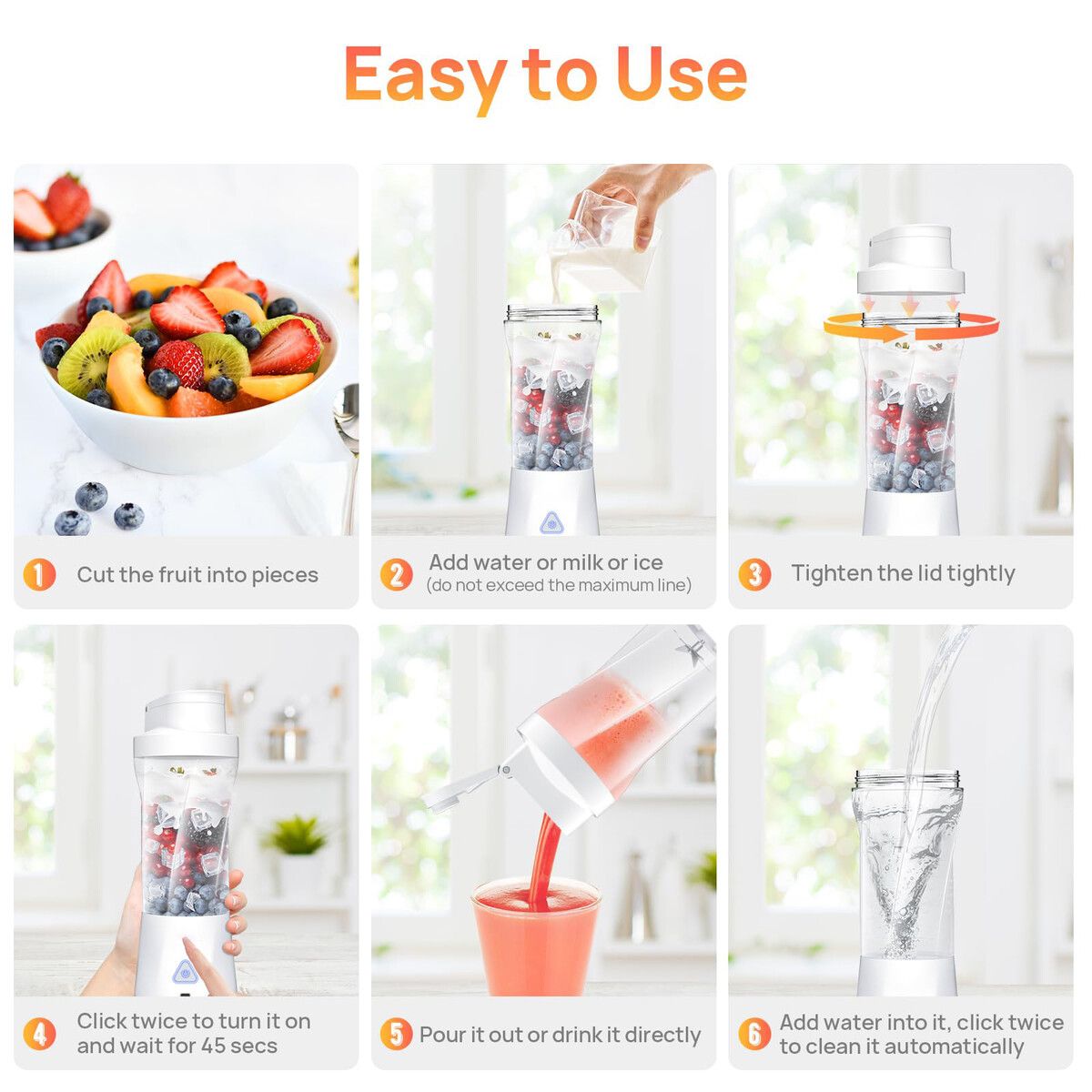 Easy to Use

1 Cut the fruit into pieces

2 Add water or milk or ice
(do not exceed the maximum line)

3 Tighten the lid tightly

4 Click twice to turn it on and wait for 45 secs

5 Pour it out or drink it directly

6 Add water into it, click twice to clean it automatically