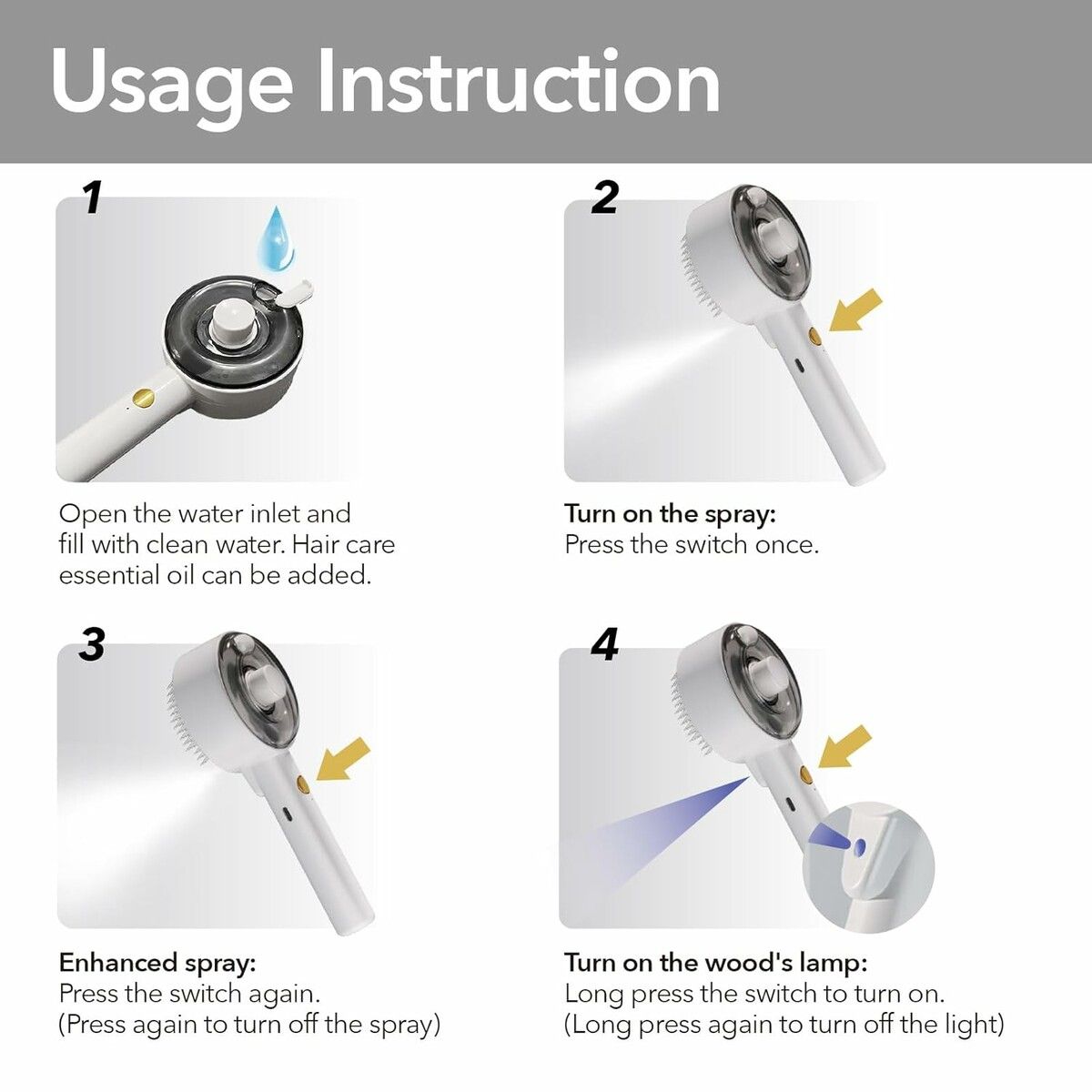 Usage Instruction

1

Open the water inlet and fill with clean water. Hair care essential oil can be added.

2

Turn on the spray:
Press the switch once.

3

Enhanced spray:
Press the switch again.
(Press again to turn off the spray)

4

Turn on the wood's lamp:
Long press the switch to turn on.
(Long press again to turn off the light)