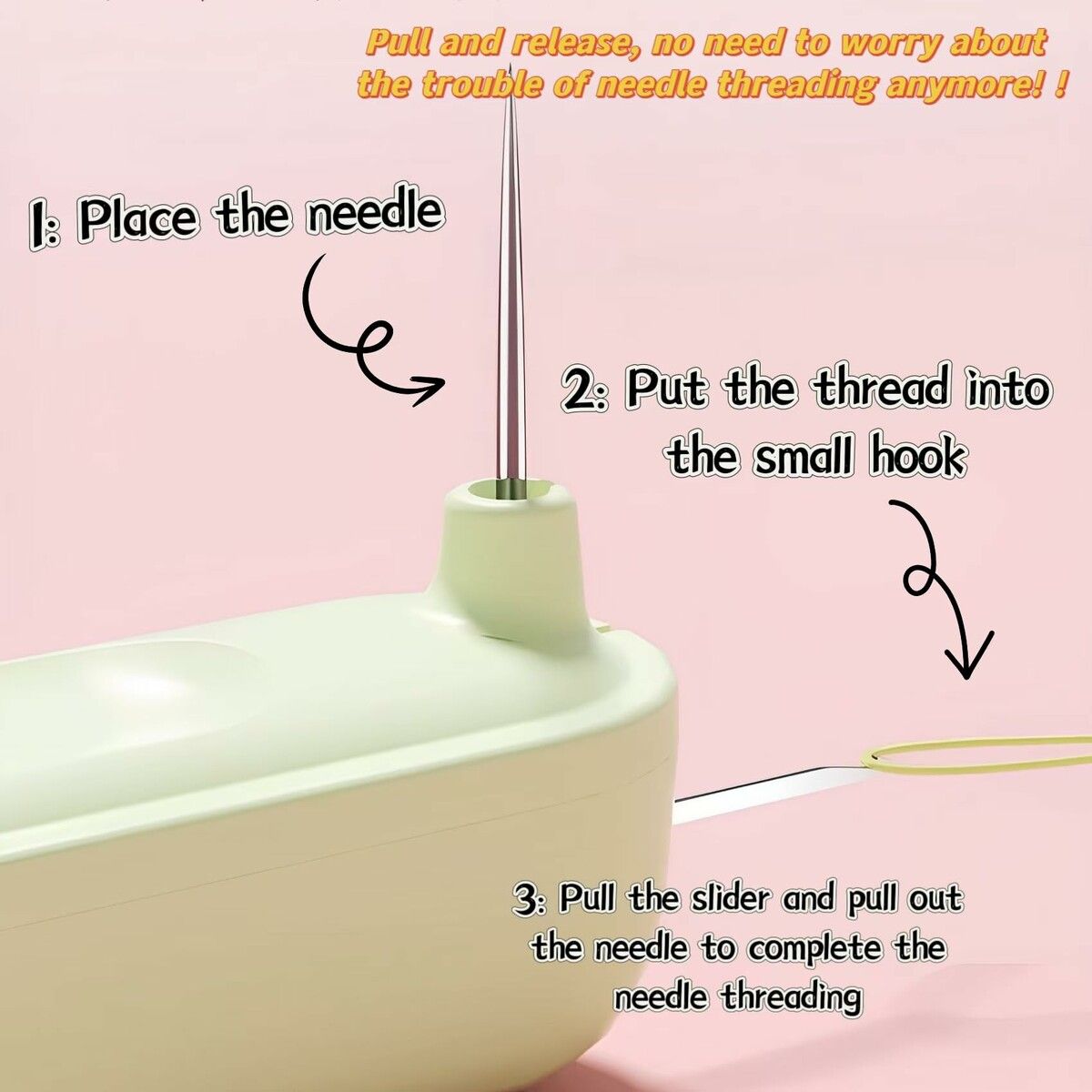 Pull and release, no need to worry about the trouble of needle threading anymore! !

1: Place the needle

2: Put the thread into the small hook

3: Pull the slider and pull out the needle to complete the needle threading