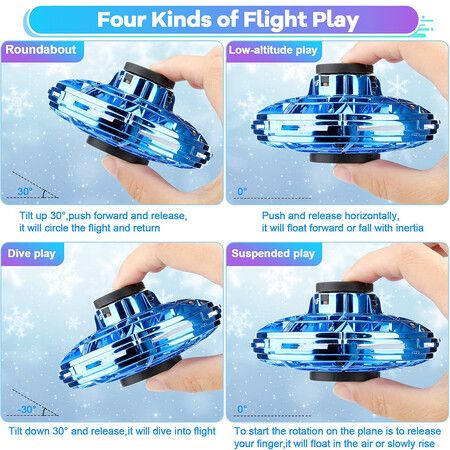 Four Kinds of Flight Play

Roundabout

30°

Tilt up 30°,push forward and release, it will circle the flight and return

Low-altitude play

0°

Push and release horizontally, it will float forward or fall with inertia

Dive play

-30°

Tilt down 30° and release,it will dive into flight

Suspended play

0°

To start the rotation on the plane is to release your finger,it will float in the air or slowly rise