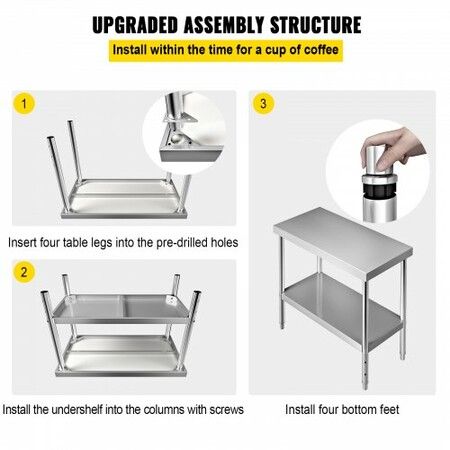 UPGRADED ASSEMBLY STRUCTURE

Install within the time for a cup of coffee

1

Insert four table legs into the pre-drilled holes

2

Install the undershelf into the columns with screws

3

Install four bottom feet