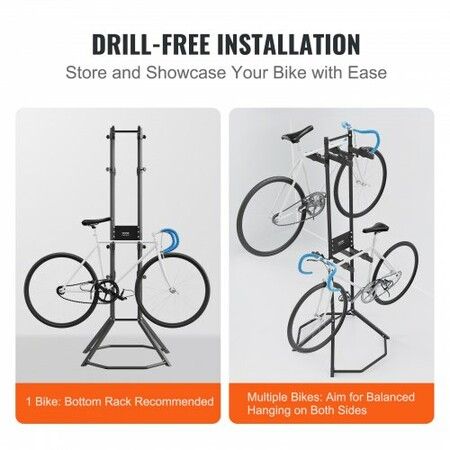 DRILL-FREE INSTALLATION
Store and Showcase Your Bike with Ease

1 Bike: Bottom Rack Recommended

Multiple Bikes: Aim for Balanced Hanging on Both Sides