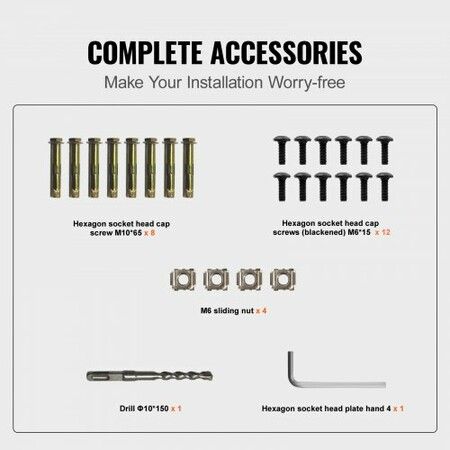 COMPLETE ACCESSORIES
Make Your Installation Worry-free

Hexagon socket head cap screw M10*65 x 8

Hexagon socket head cap screws (blackened) M6*15 x 12

M6 sliding nut x 4

Drill Φ10*150 x 1

Hexagon socket head plate hand 4 x 1