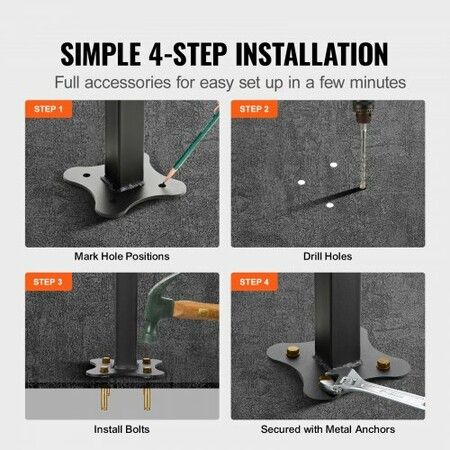 SIMPLE 4-STEP INSTALLATION

Full accessories for easy set up in a few minutes

STEP 1

Mark Hole Positions

STEP 2

Drill Holes

STEP 3

Install Bolts

STEP 4

Secured with Metal Anchors