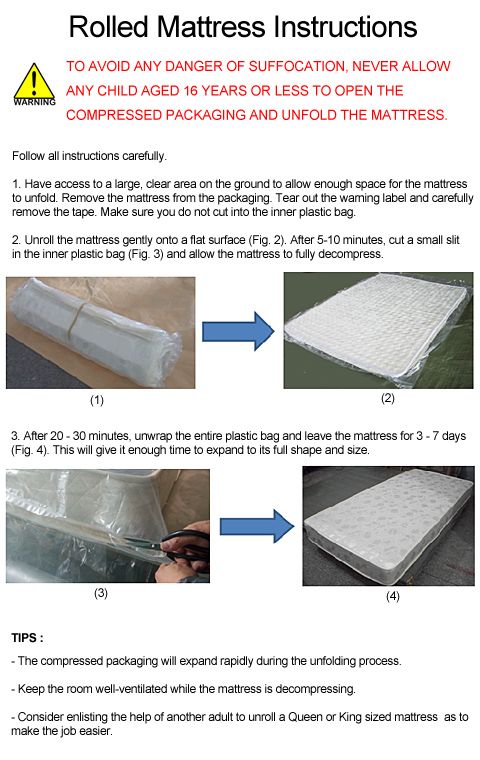 Rolled Mattress Instructions

WARNING

TO AVOID ANY DANGER OF SUFFOCATION, NEVER ALLOW ANY CHILD AGED 16 YEARS OR LESS TO OPEN THE COMPRESSED PACKAGING AND UNFOLD THE MATTRESS.

Follow all instructions carefully.

1. Have access to a large, clear area on the ground to allow enough space for the mattress to unfold. Remove the mattress from the packaging. Tear out the warning label and carefully remove the tape. Make sure you do not cut into the inner plastic bag.

2. Unroll the mattress gently onto a flat surface (Fig. 2). After 5-10 minutes, cut a small slit in the inner plastic bag (Fig. 3) and allow the mattress to fully decompress.

(1)

(2)

3. After 20 - 30 minutes, unwrap the entire plastic bag and leave the mattress for 3 - 7 days (Fig. 4). This will give it enough time to expand to its full shape and size.

(3)

(4)

TIPS :

- The compressed packaging will expand rapidly during the unfolding process.

- Keep the room well-ventilated while the mattress is decompressing.

- Consider enlisting the help of another adult to unroll a Queen or King sized mattress as to make the job easier.