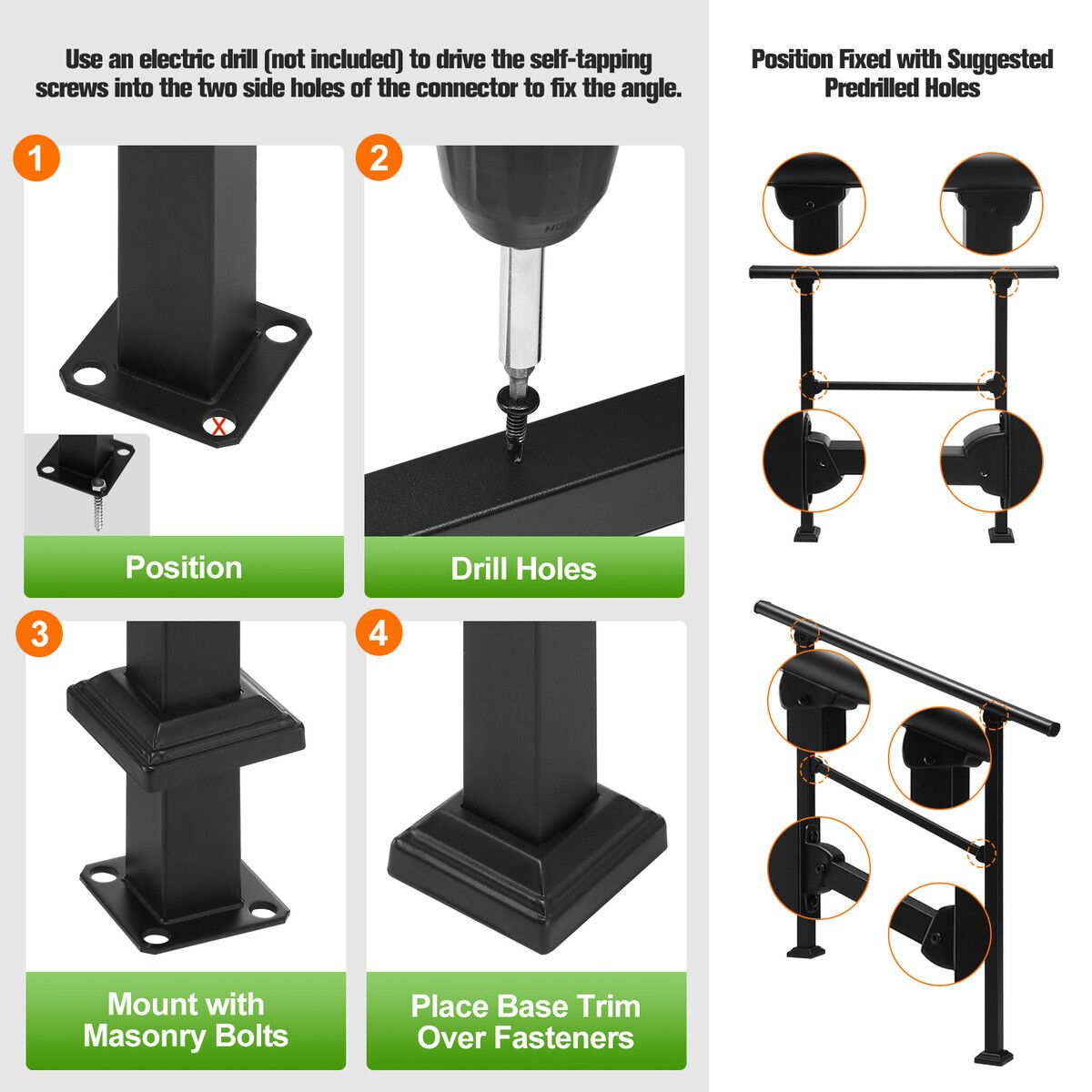 Use an electric drill (not included) to drive the self-tapping screws into the two side holes of the connector to fix the angle.

1

Position

2

Drill Holes

3

Mount with Masonry Bolts

4

Place Base Trim Over Fasteners

Position Fixed with Suggested Predrilled Holes